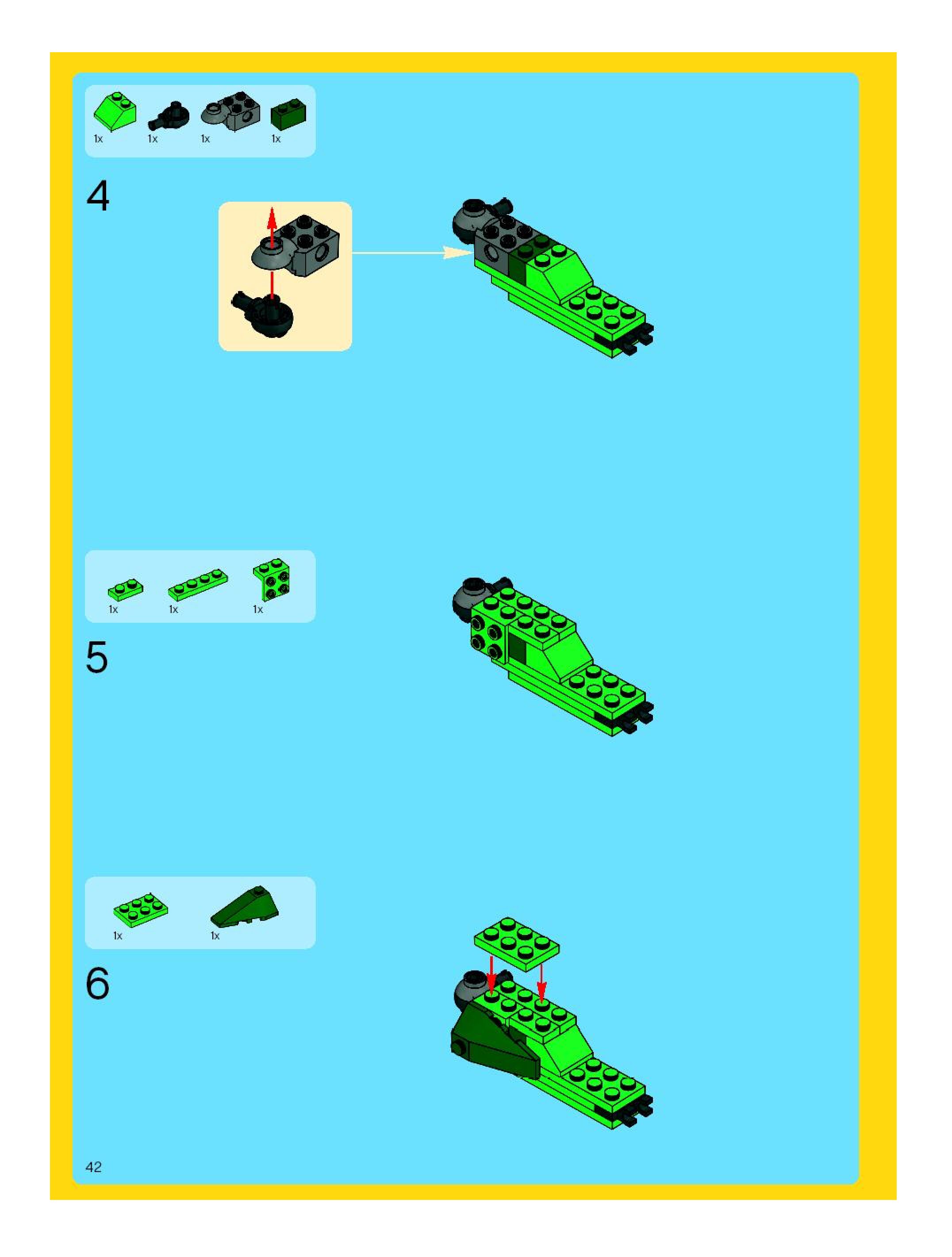 1x 1x 1x 1x

4

1x 1x 1x

5

1x 1x

6

42