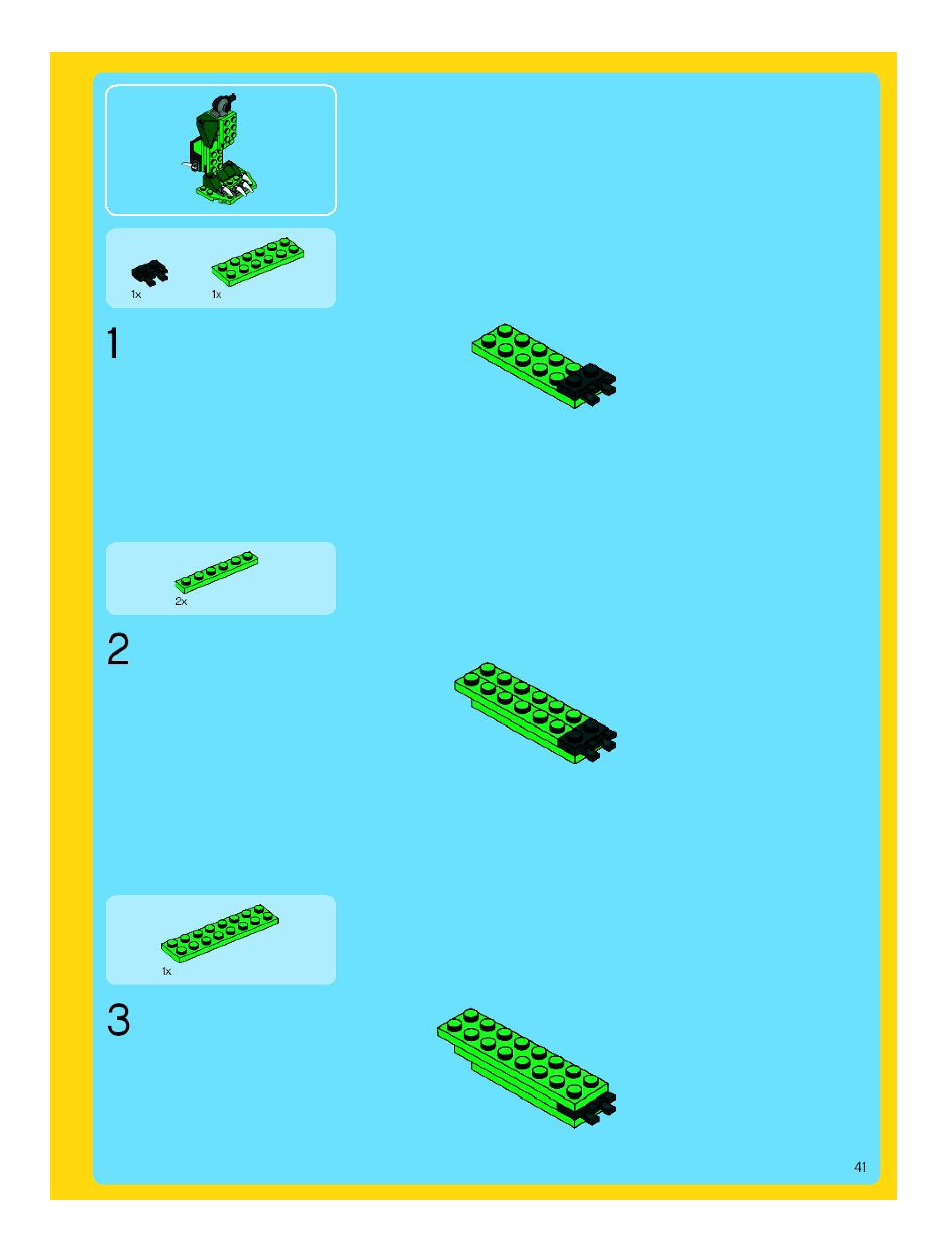 1x 1x

1

2x

2

1x

3

41