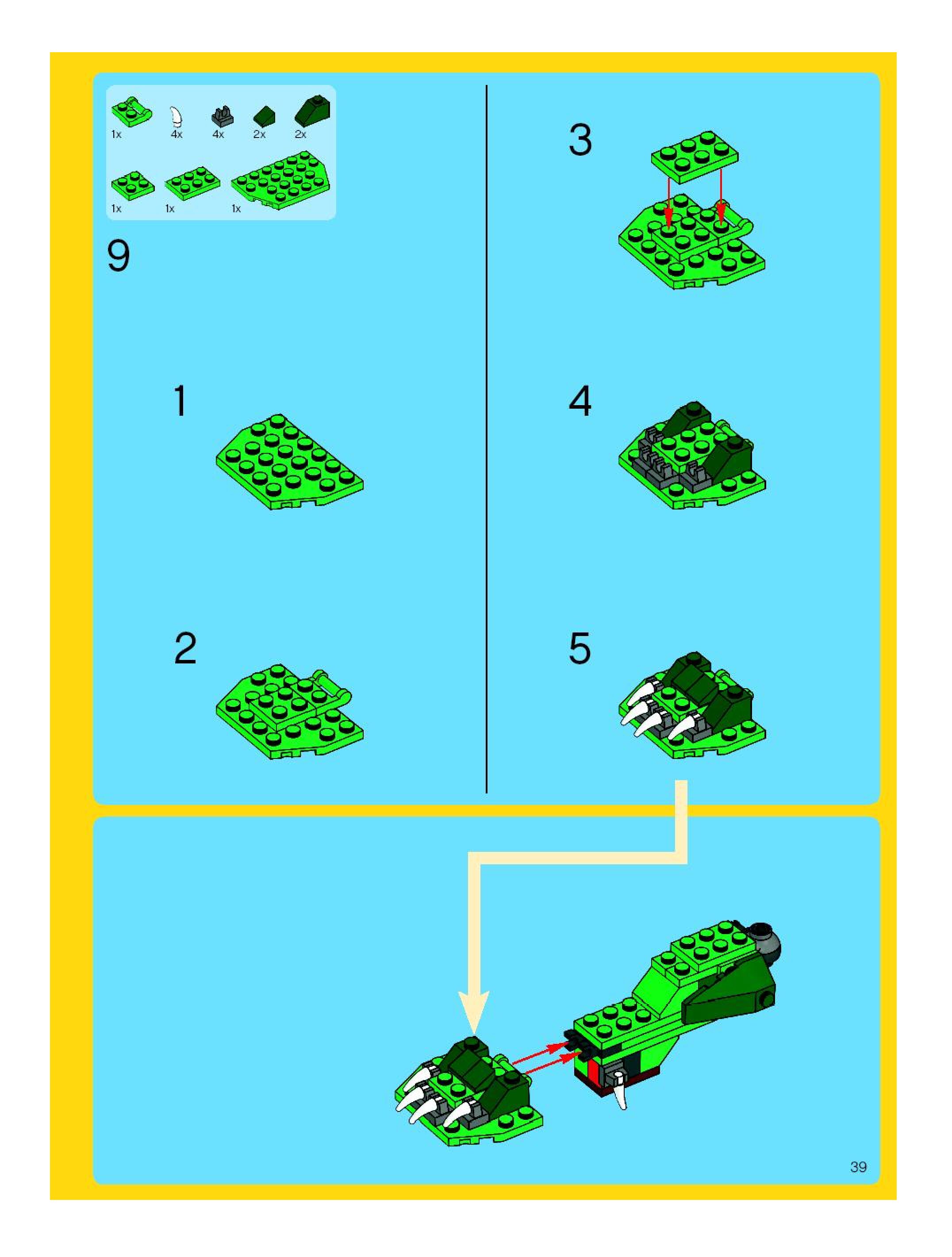 1x 4x 4x 2x 2x

1x 1x 1x

9

1

2

3

4

5

39