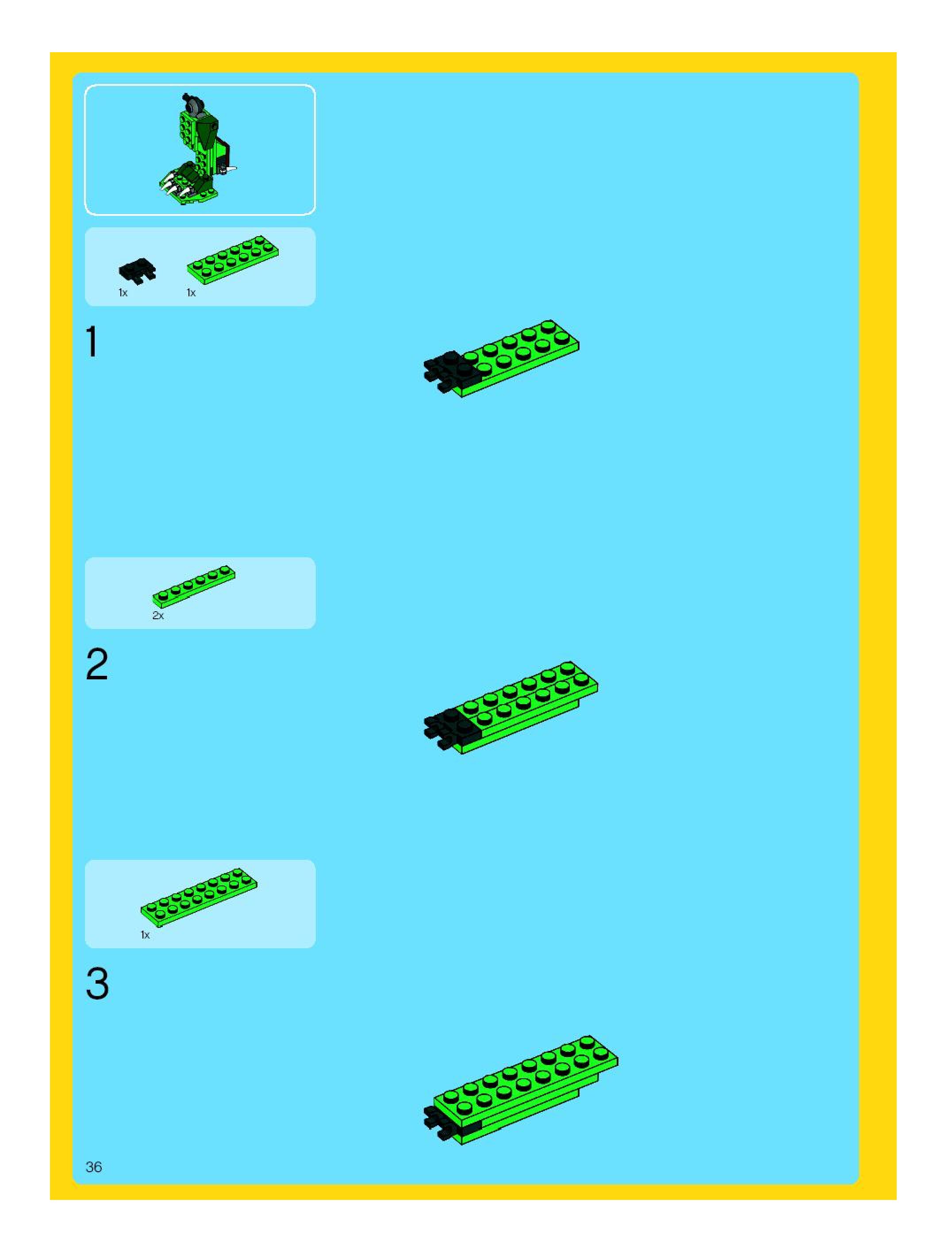 1x 1x

1

2x

2

1x

3

36