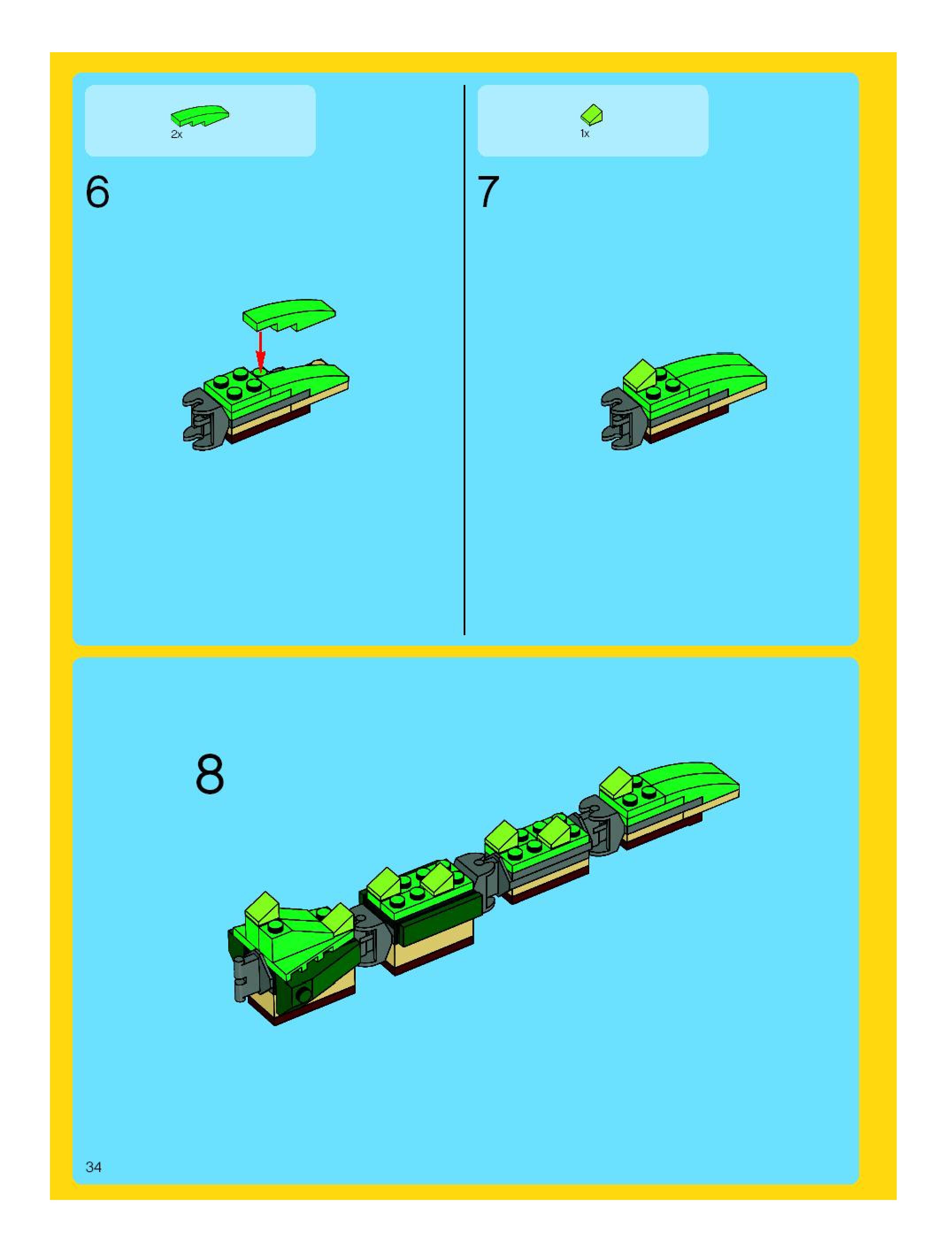 2x

6

1x

7

8

34