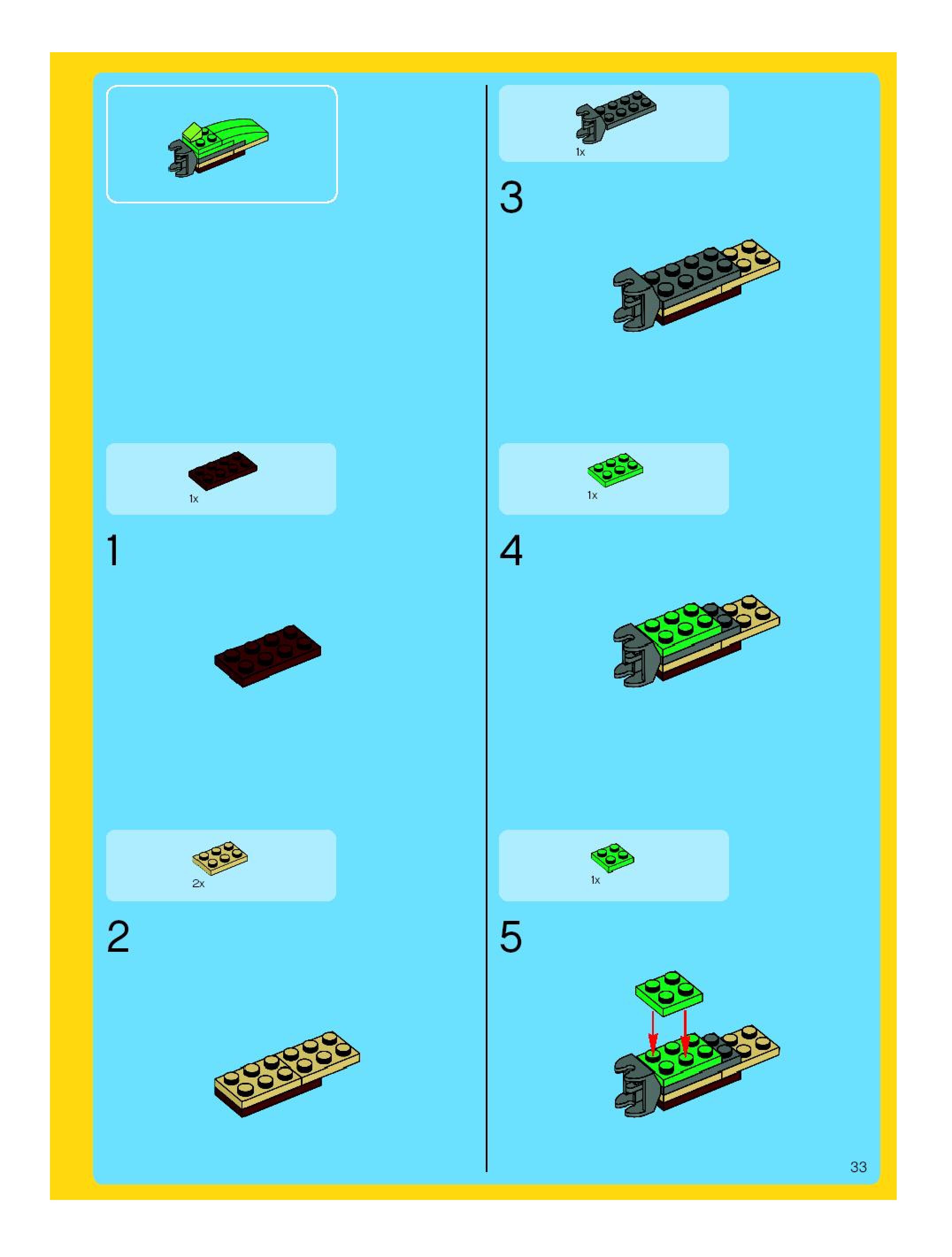 1x

1

2x

2

1x

3

1x

4

1x

5

33