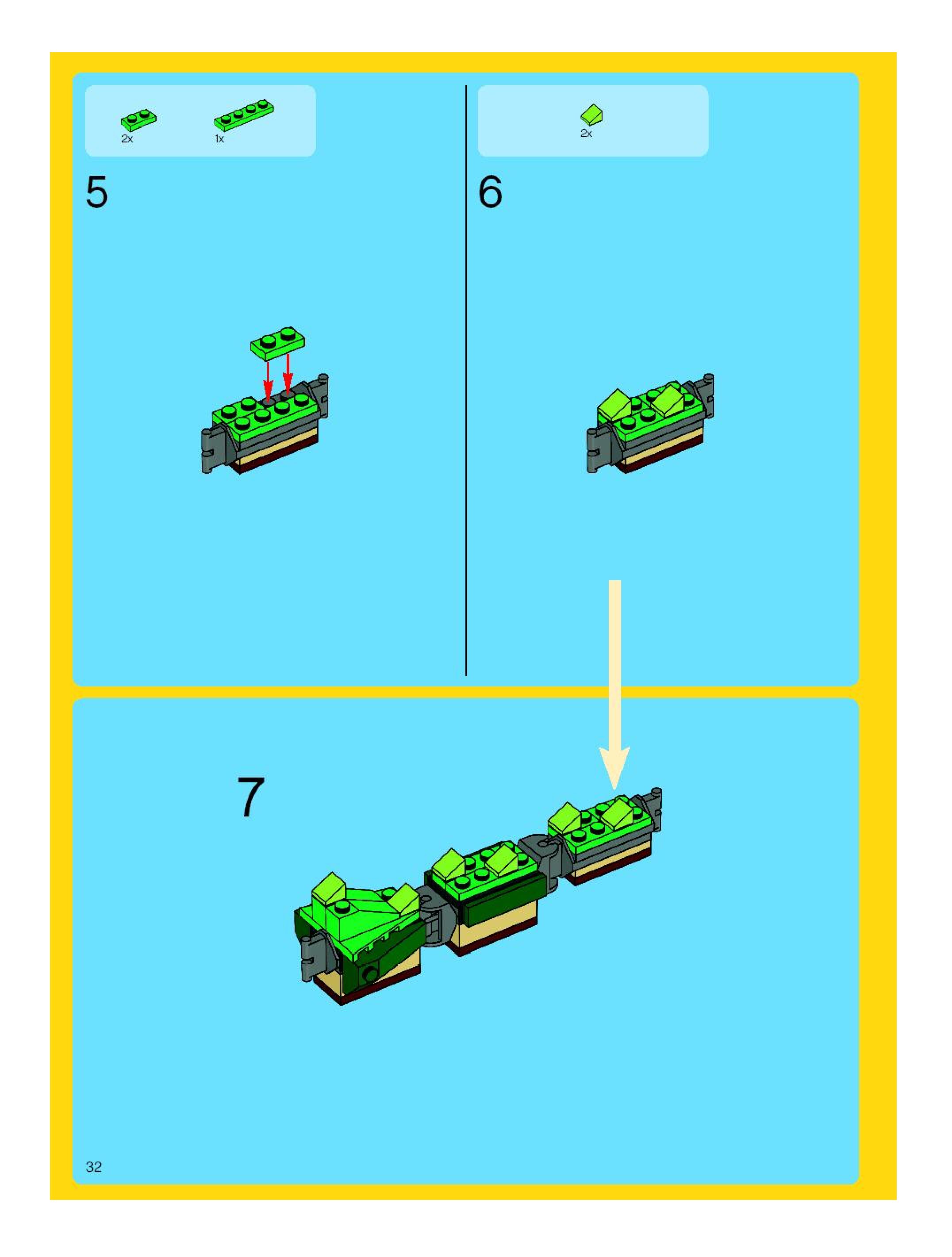 2x 1x

5

2x

6

7

32