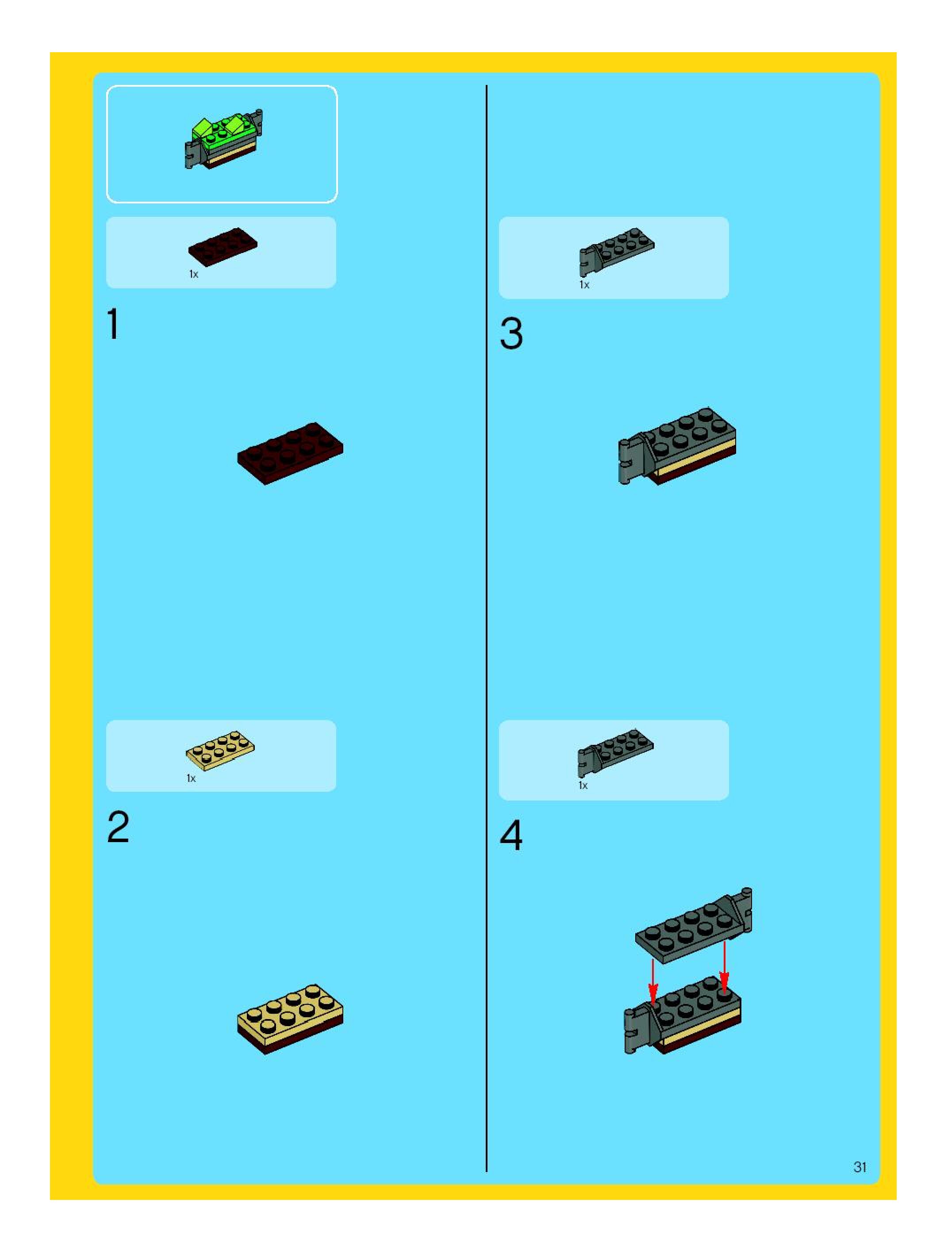 1x

1

1x

2

1x

3

1x

4

31