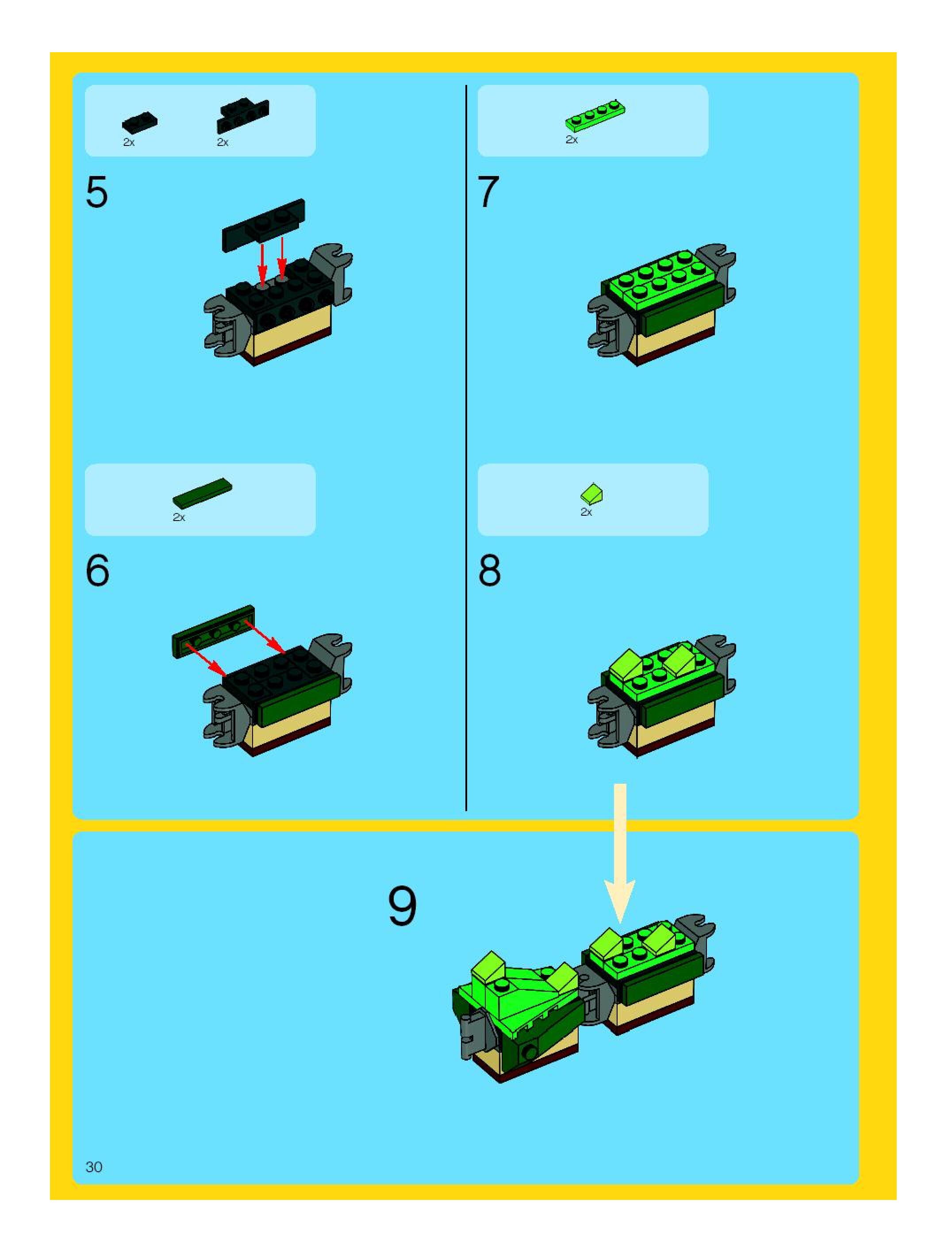 2x 2x

5

2x

6

2x

7

2x

8

9

30