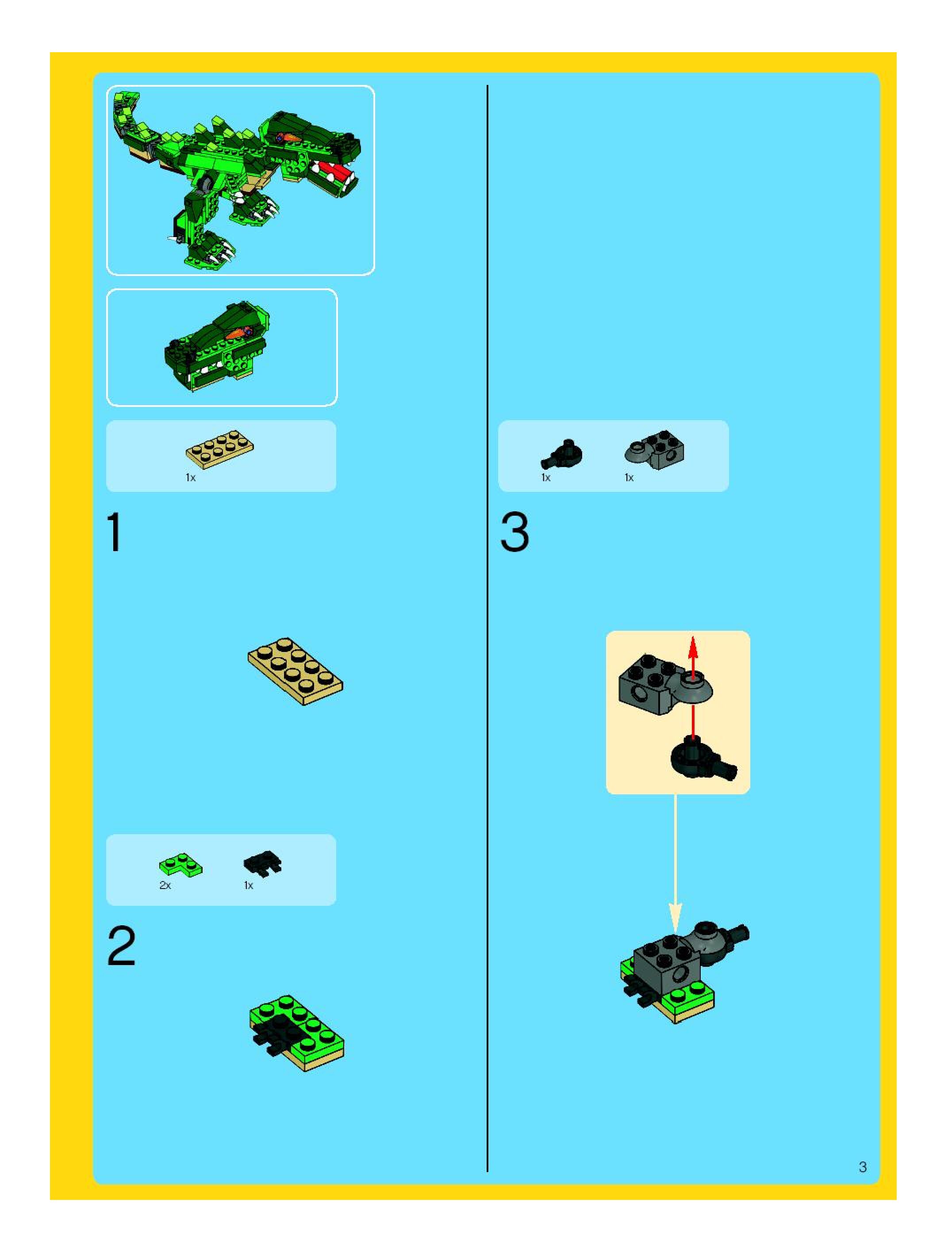 1x

1

2x 1x

2

1x 1x

3

3