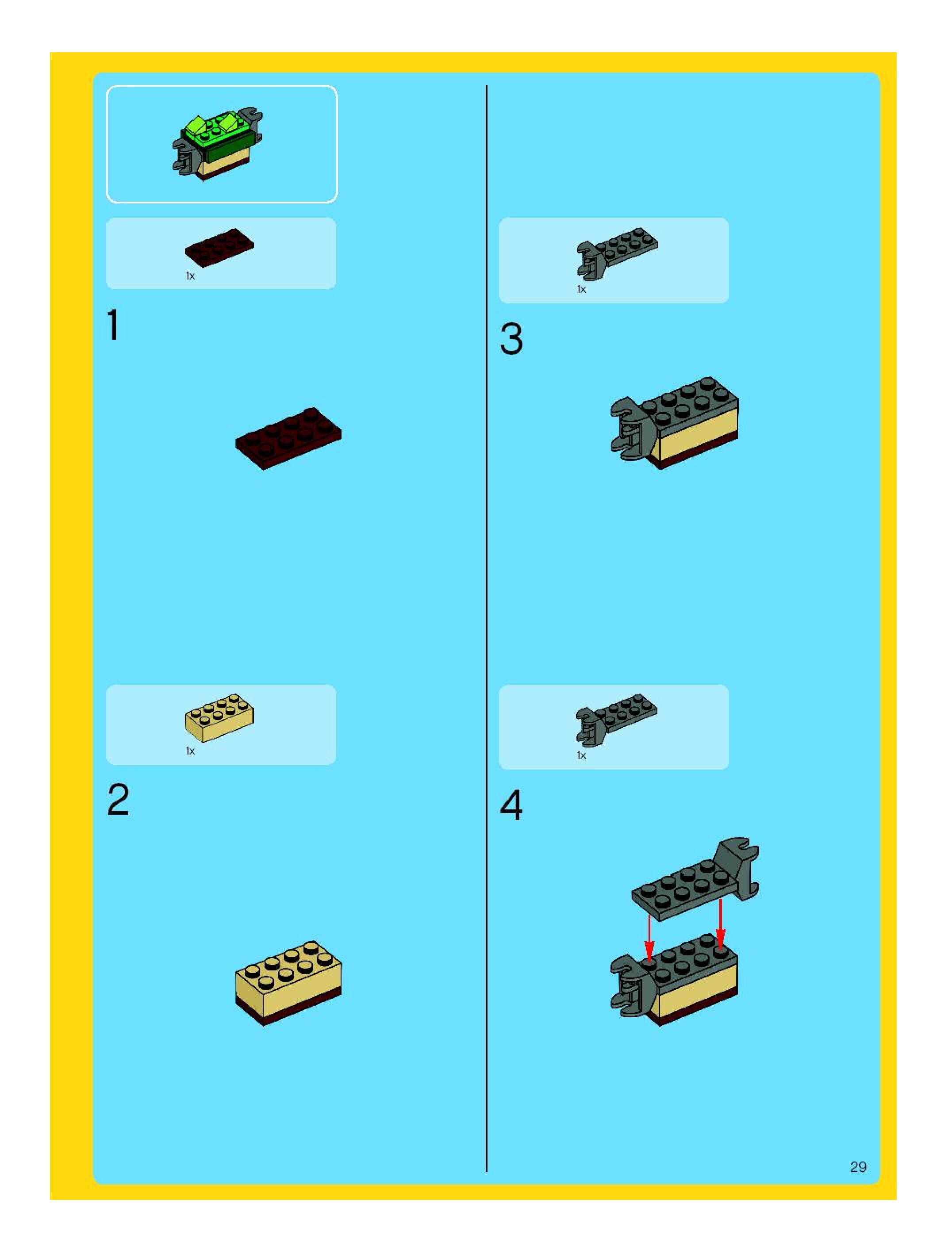 1x

1

1x

2

1x

3

1x

4

29