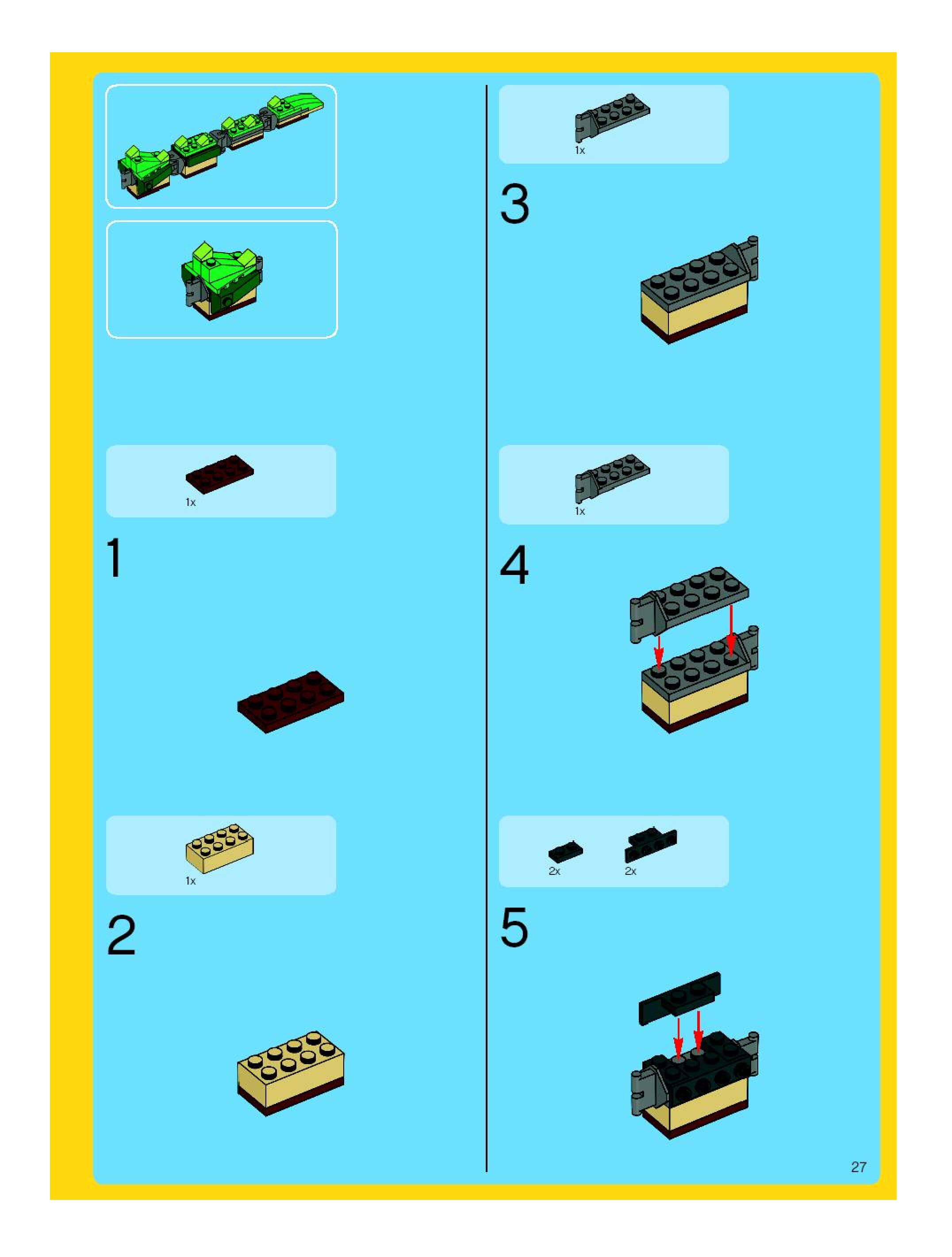 1x

1

1x

2

1x

3

1x

4

2x 2x

5

27