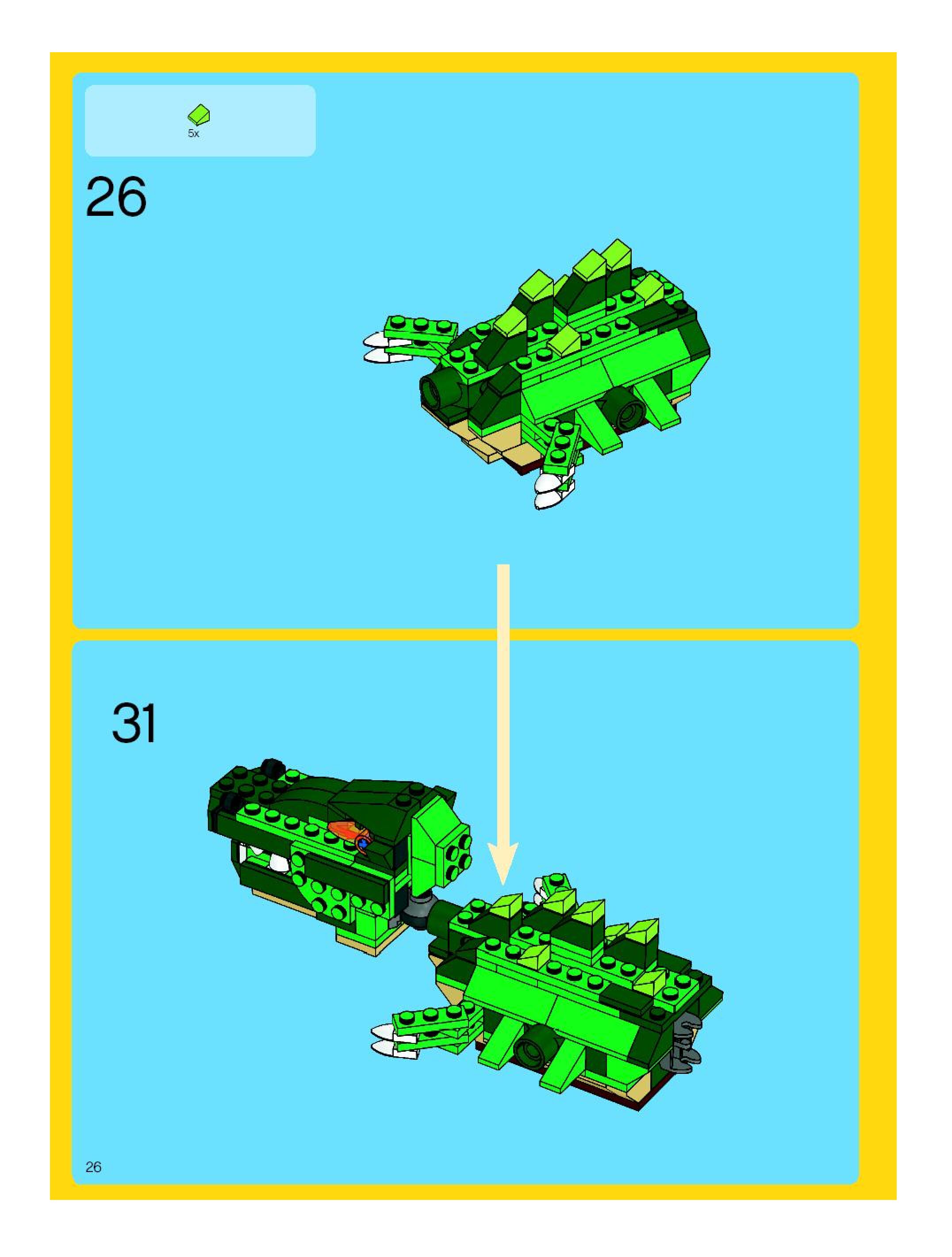 5x

26

31

26