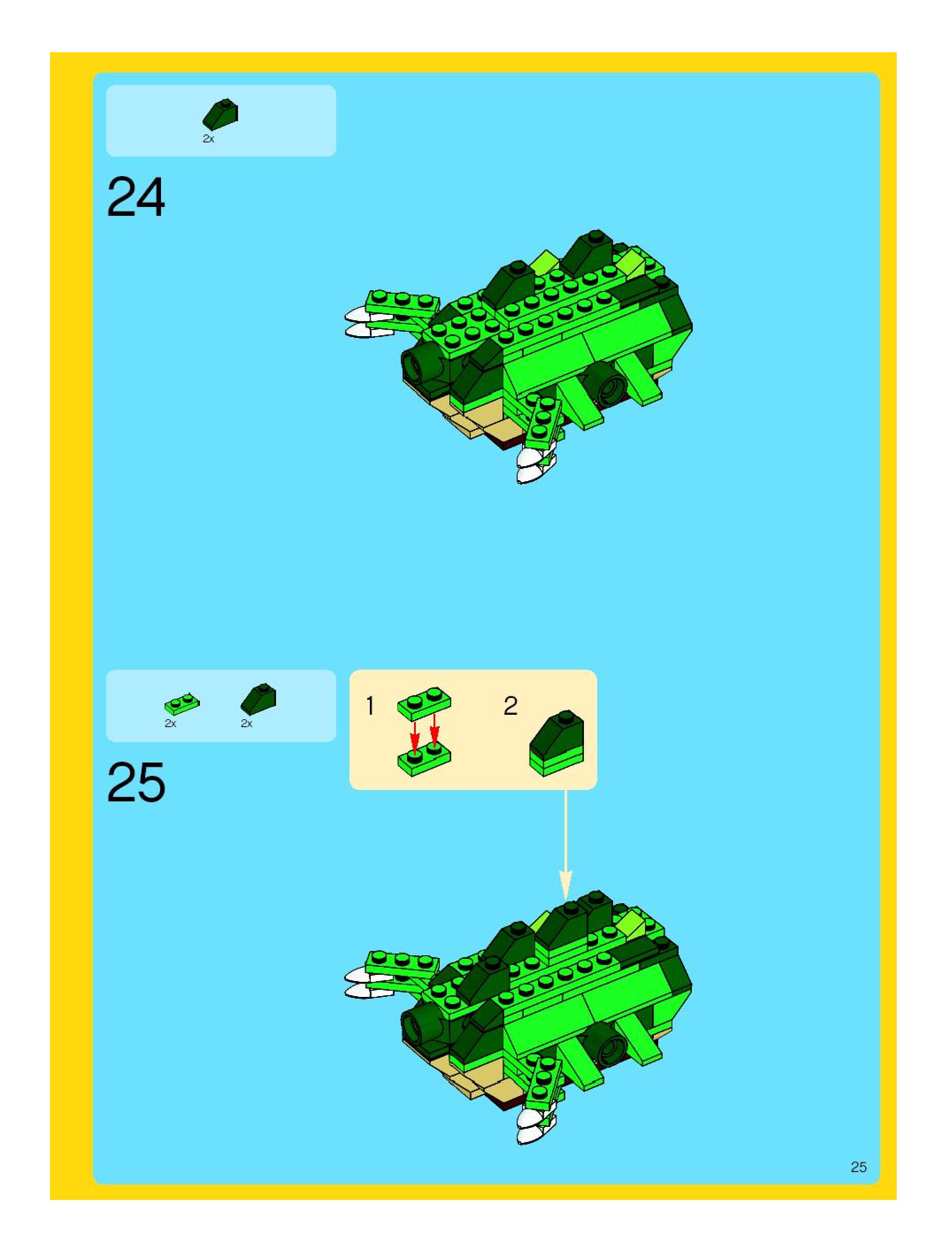 2x

24

2x 2x

25

1

2

25