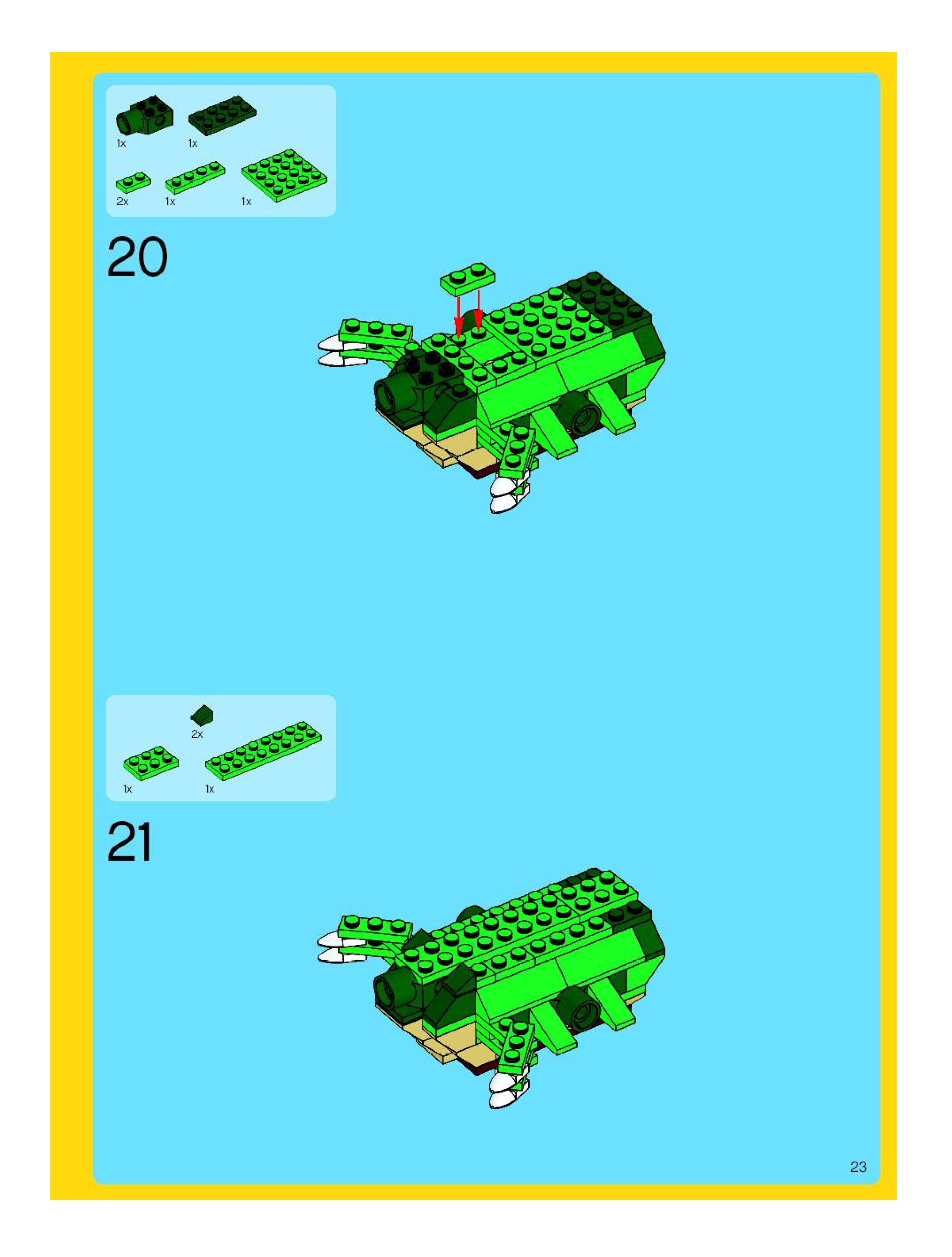 1x 1x

2x 1x 1x

20

2x

1x 1x

21

23