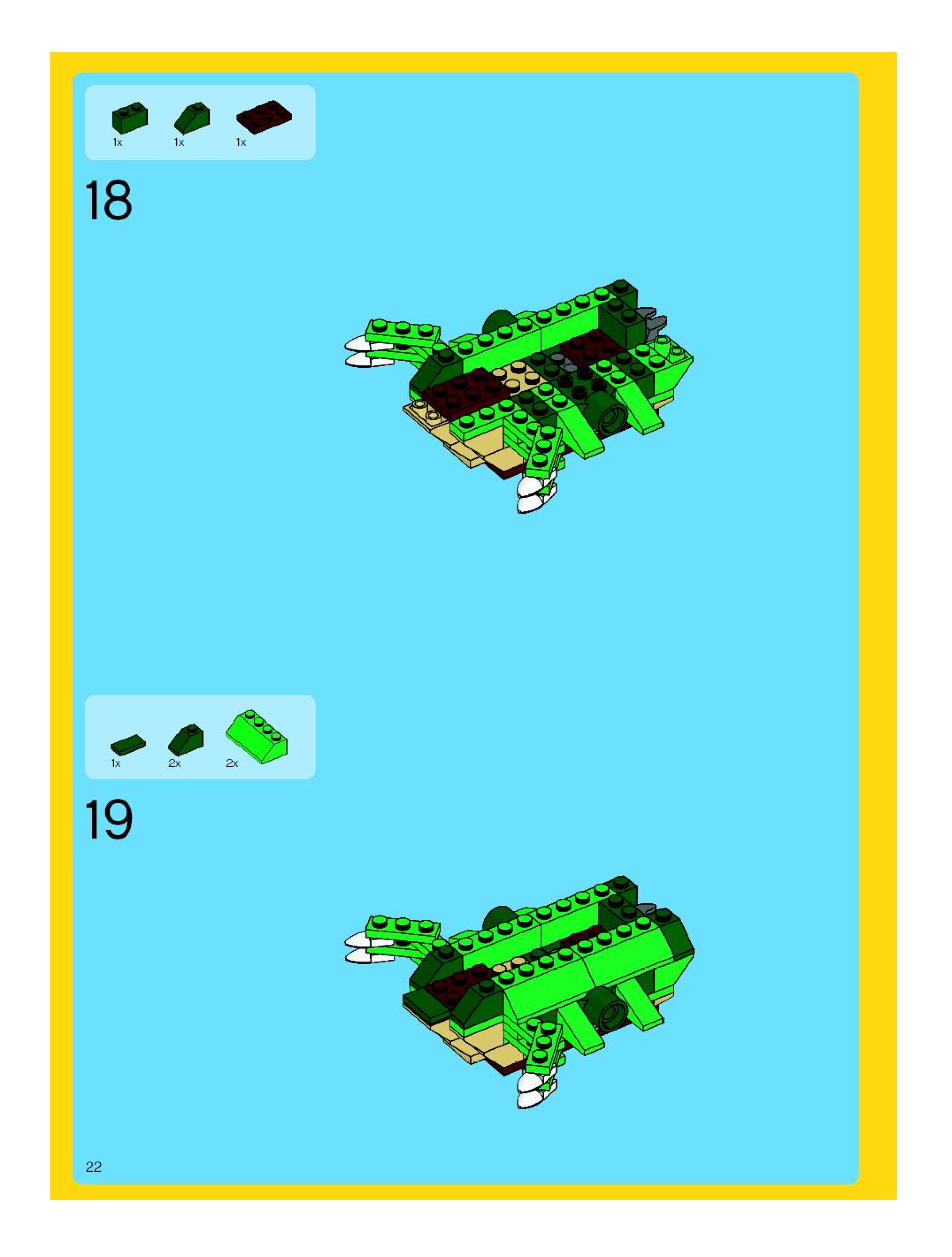 1x 1x 1x

18

1x 2x 2x

19

22