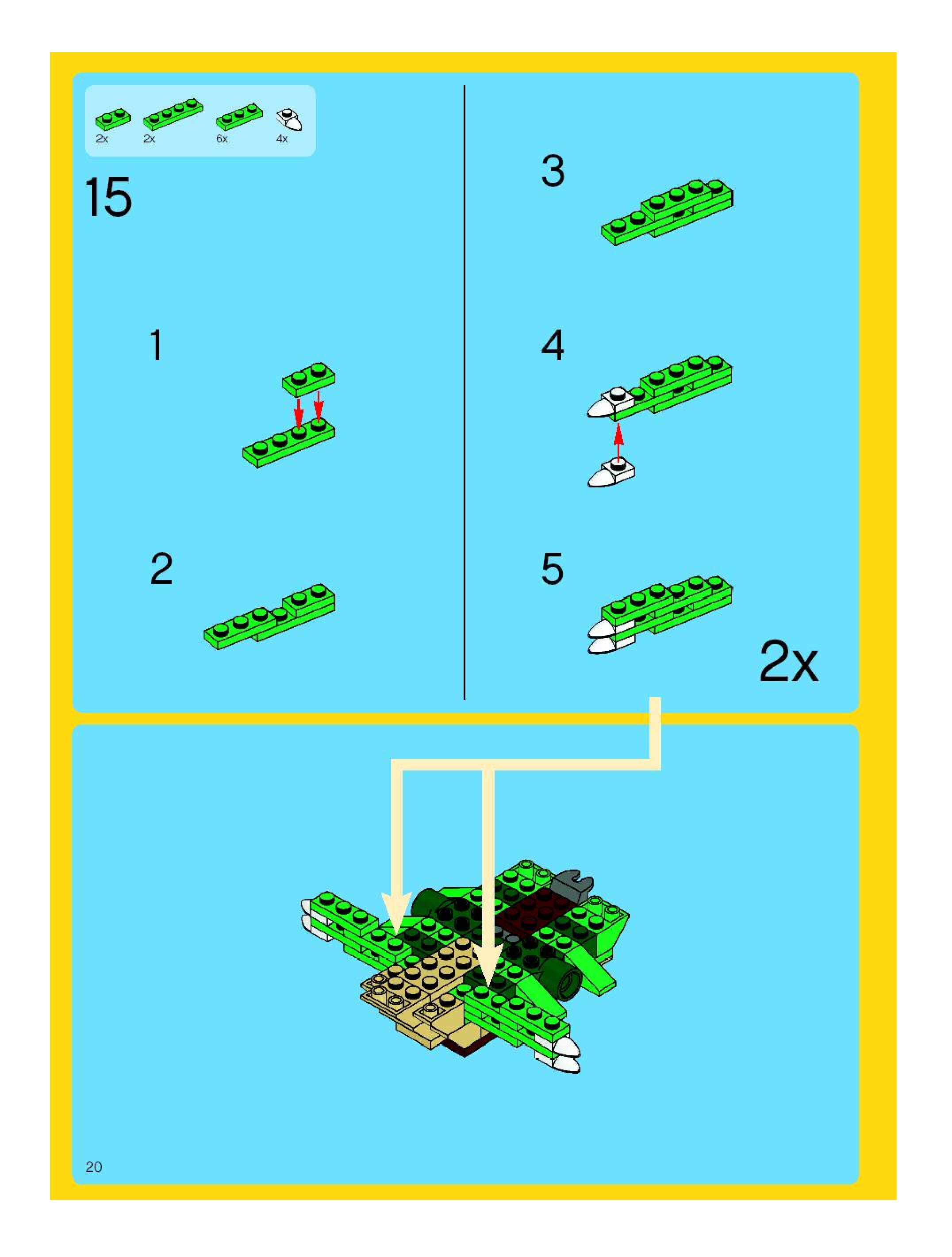 2x 2x 6x 4x

15

1

2

3

4

5

2x

20