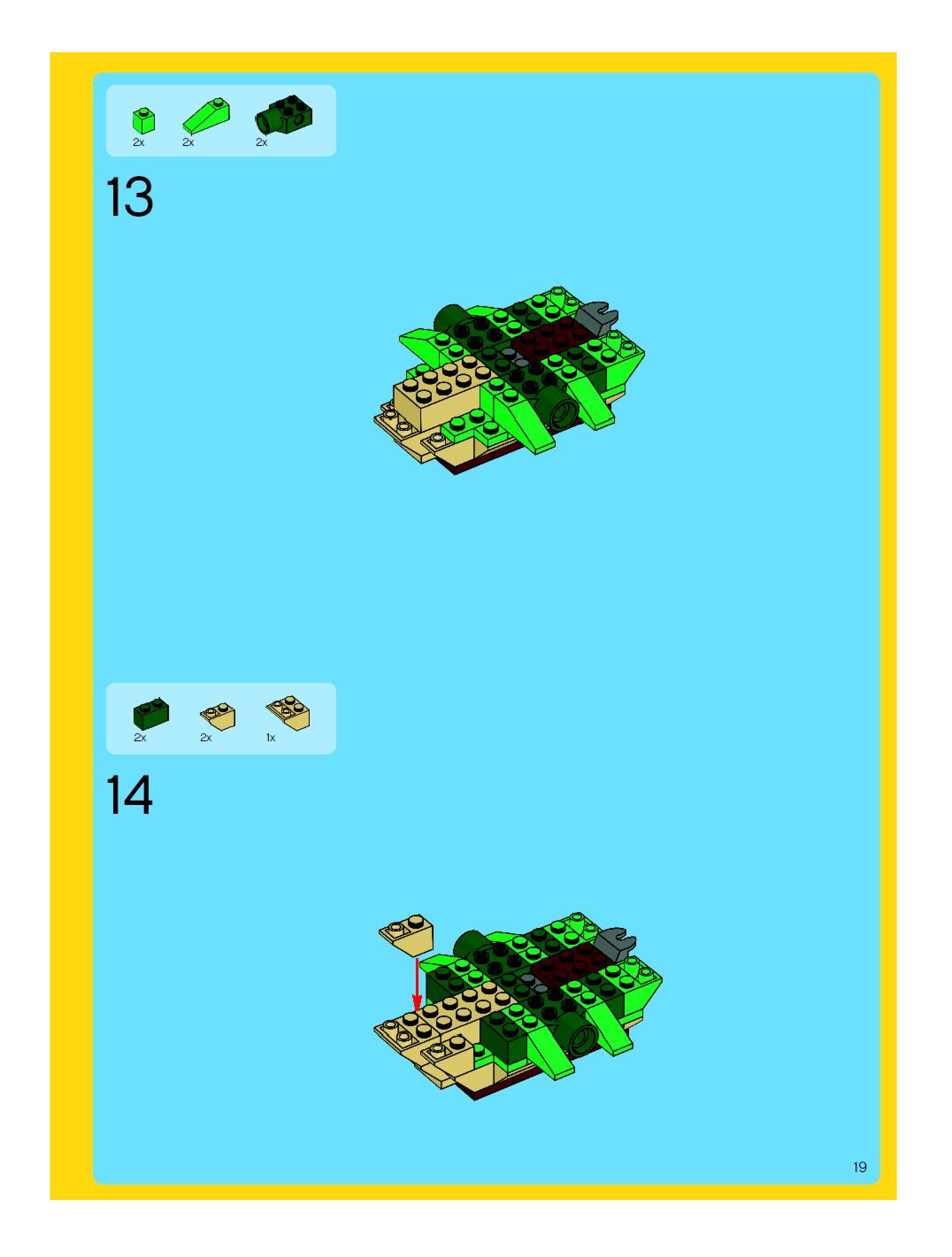 2x 2x 2x

13

2x 2x 1x

14

19