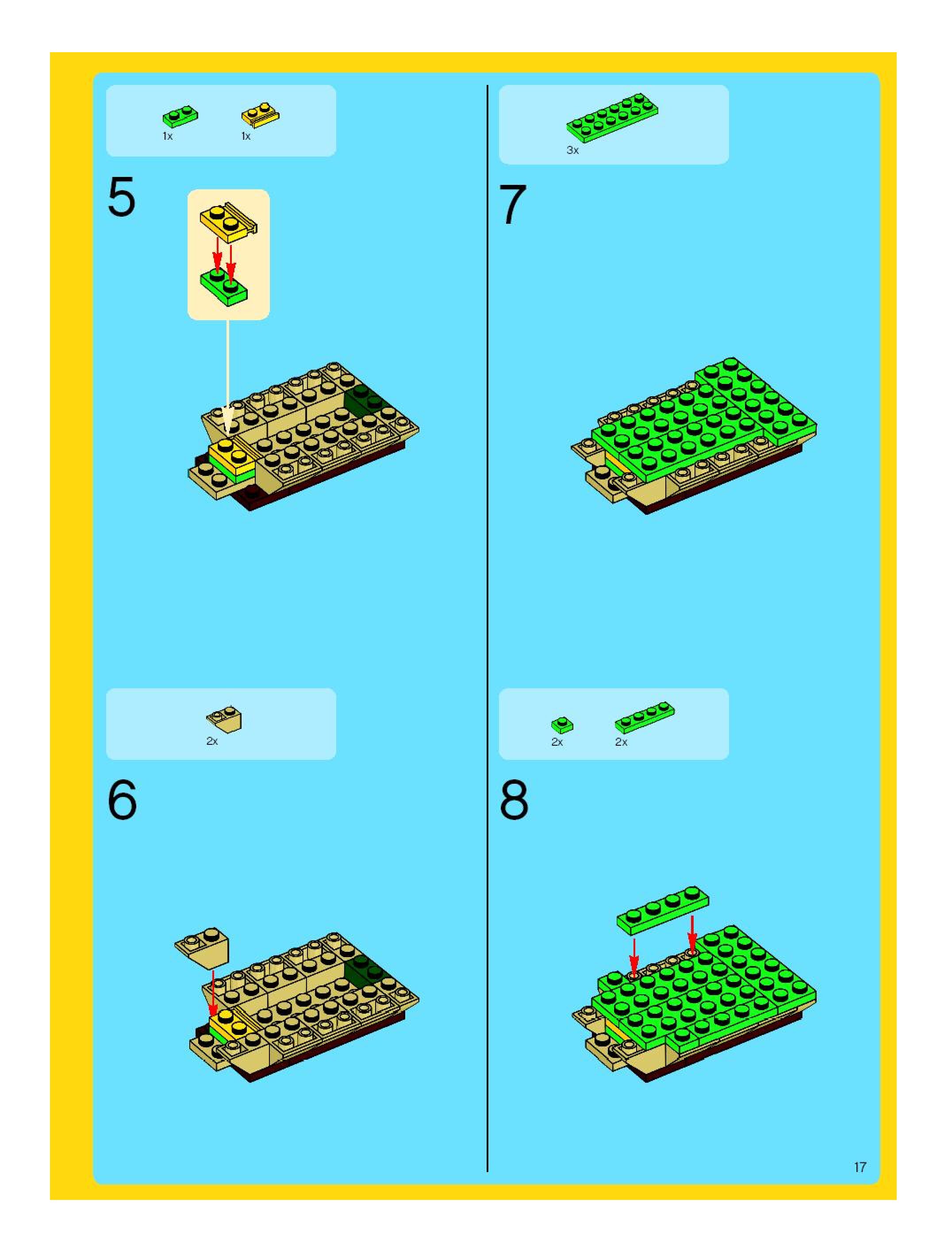 1x 1x

5

2x

6

3x

7

2x 2x

8

17