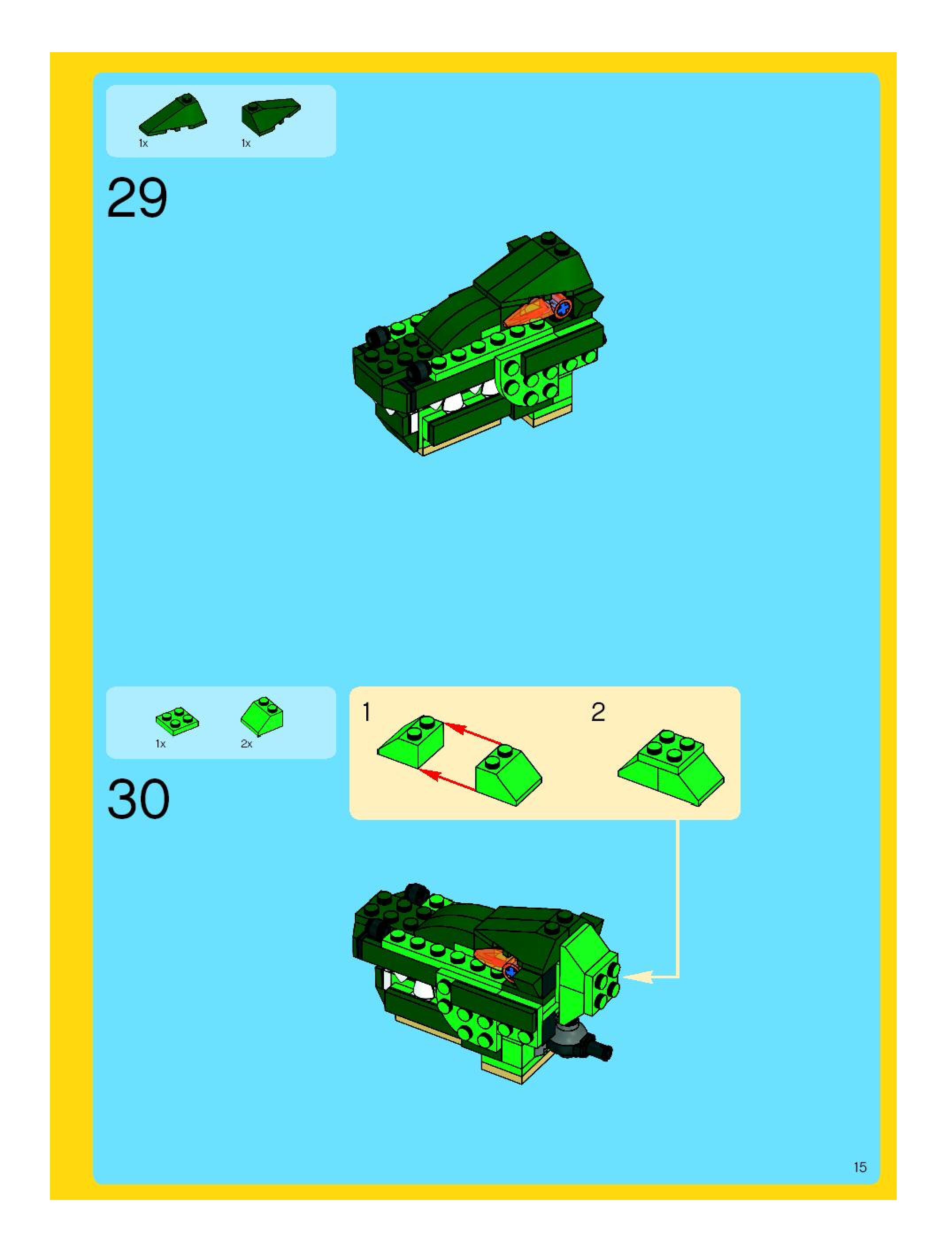 1x
1x

29

1x
2x

30

1

2

15