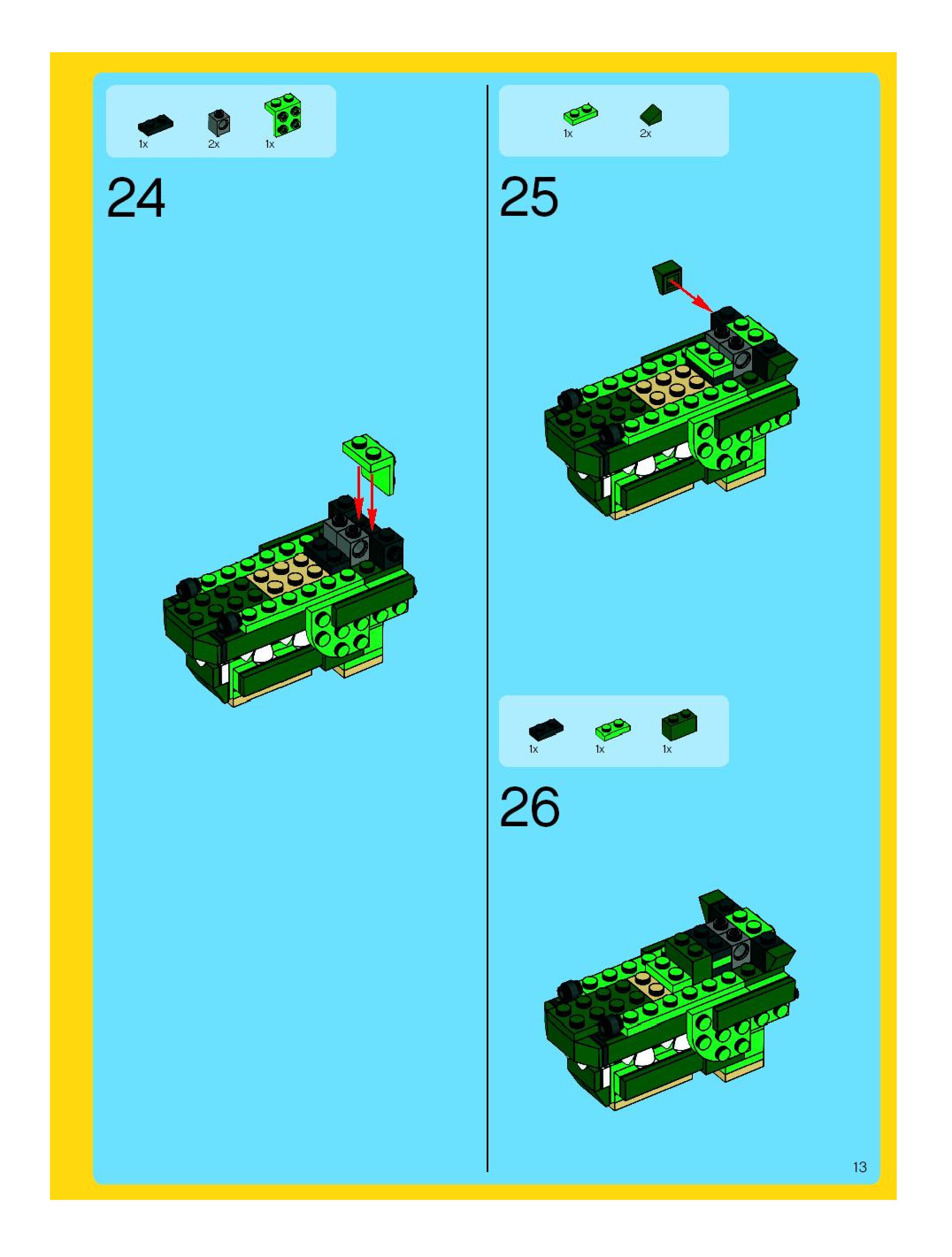 1x
2x
1x

24

1x
2x

25

1x
1x
1x

26

13