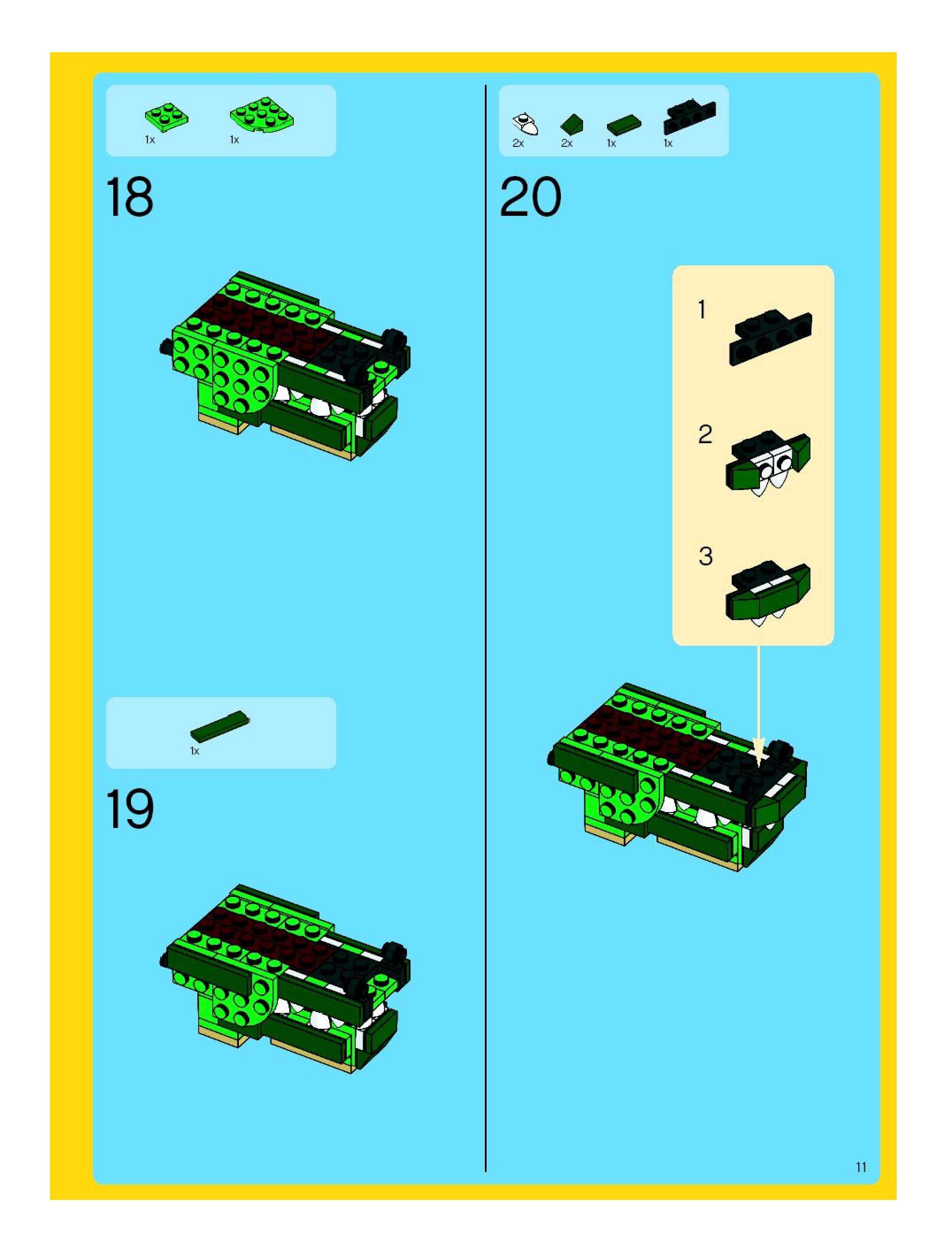 1x 1x

18

1x

19

2x 2x 1x 1x

20

1

2

3

11