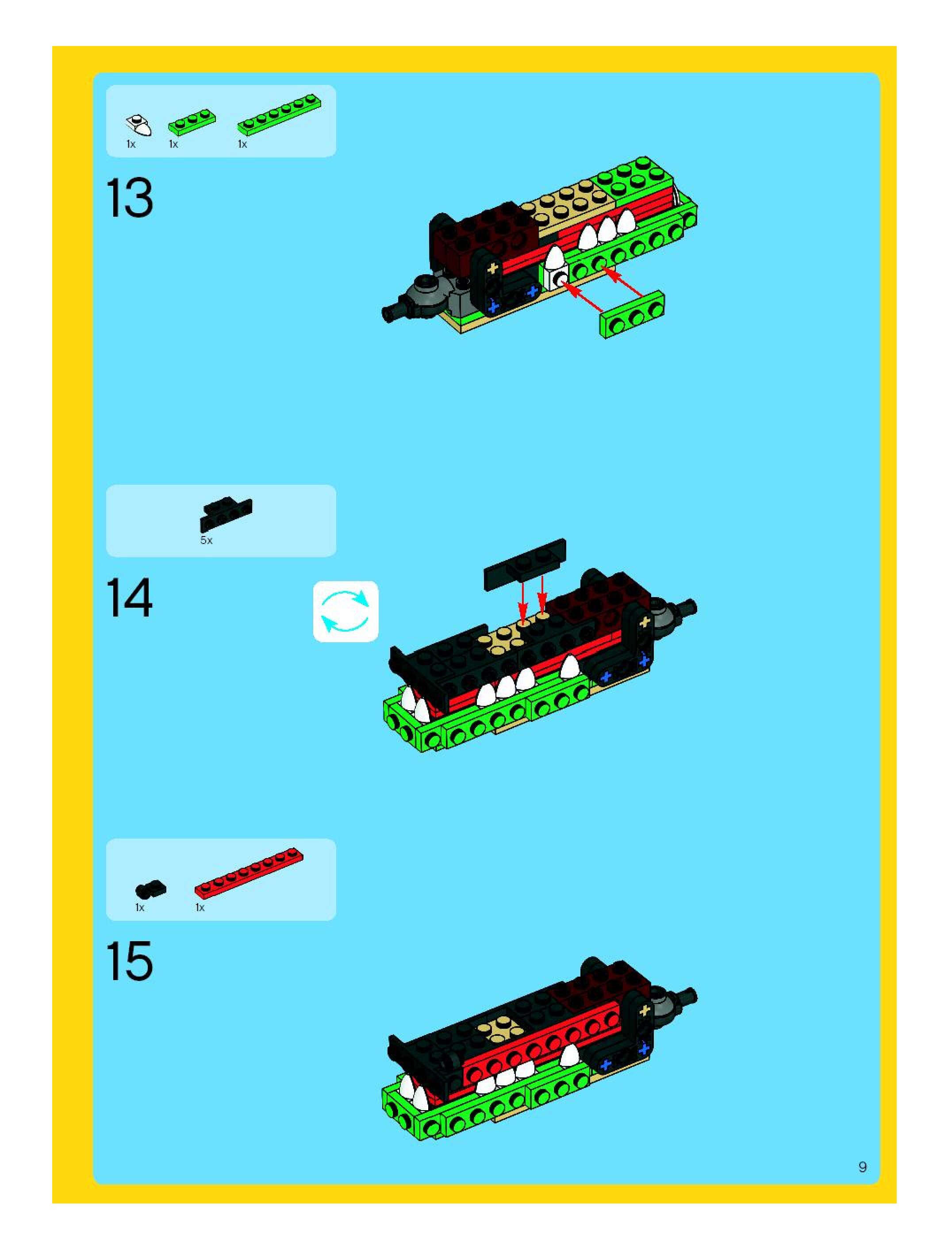 1x 1x 1x

13

5x

14

1x 1x

15

9