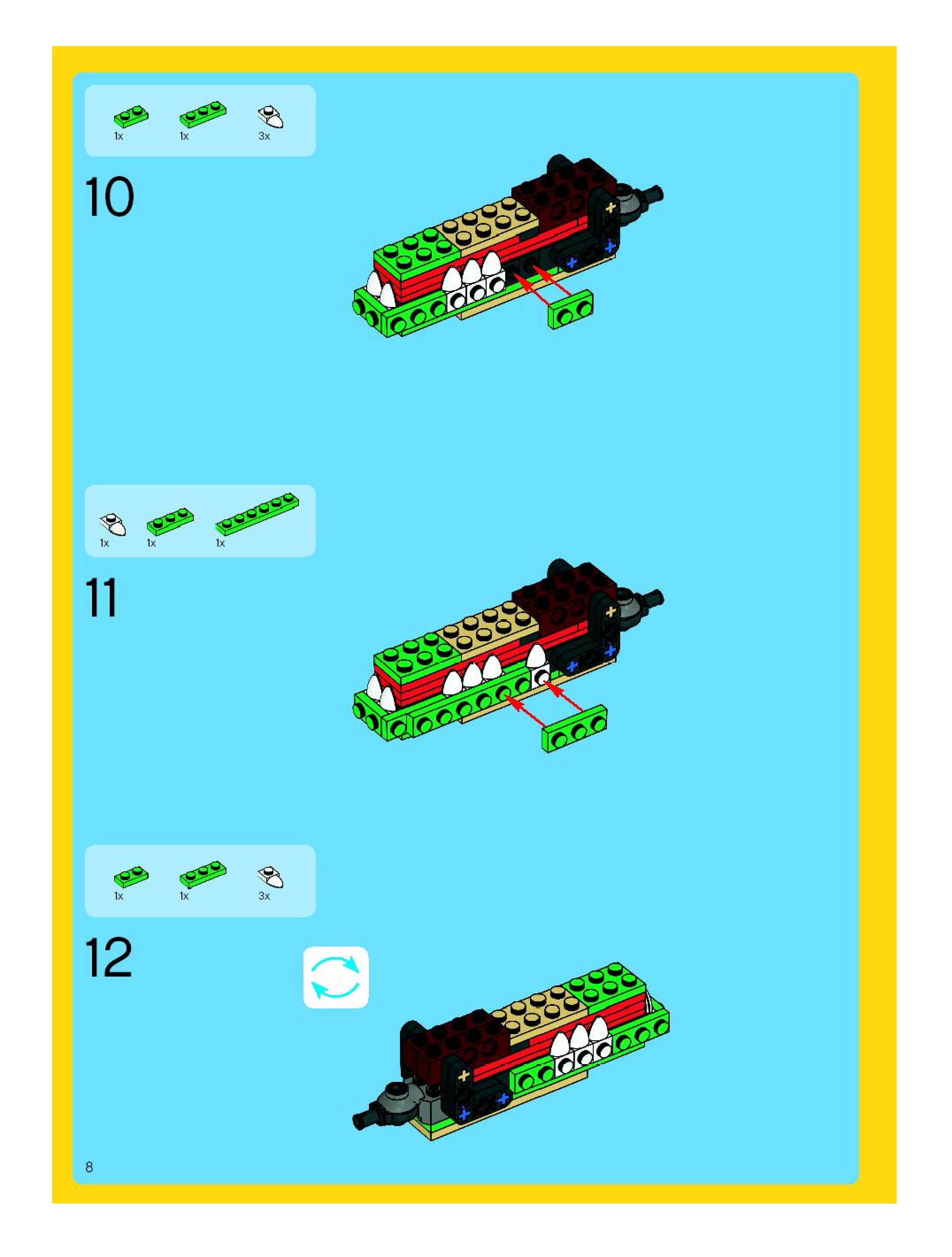 1x 1x 3x

10

1x 1x 1x

11

1x 1x 3x

12

8