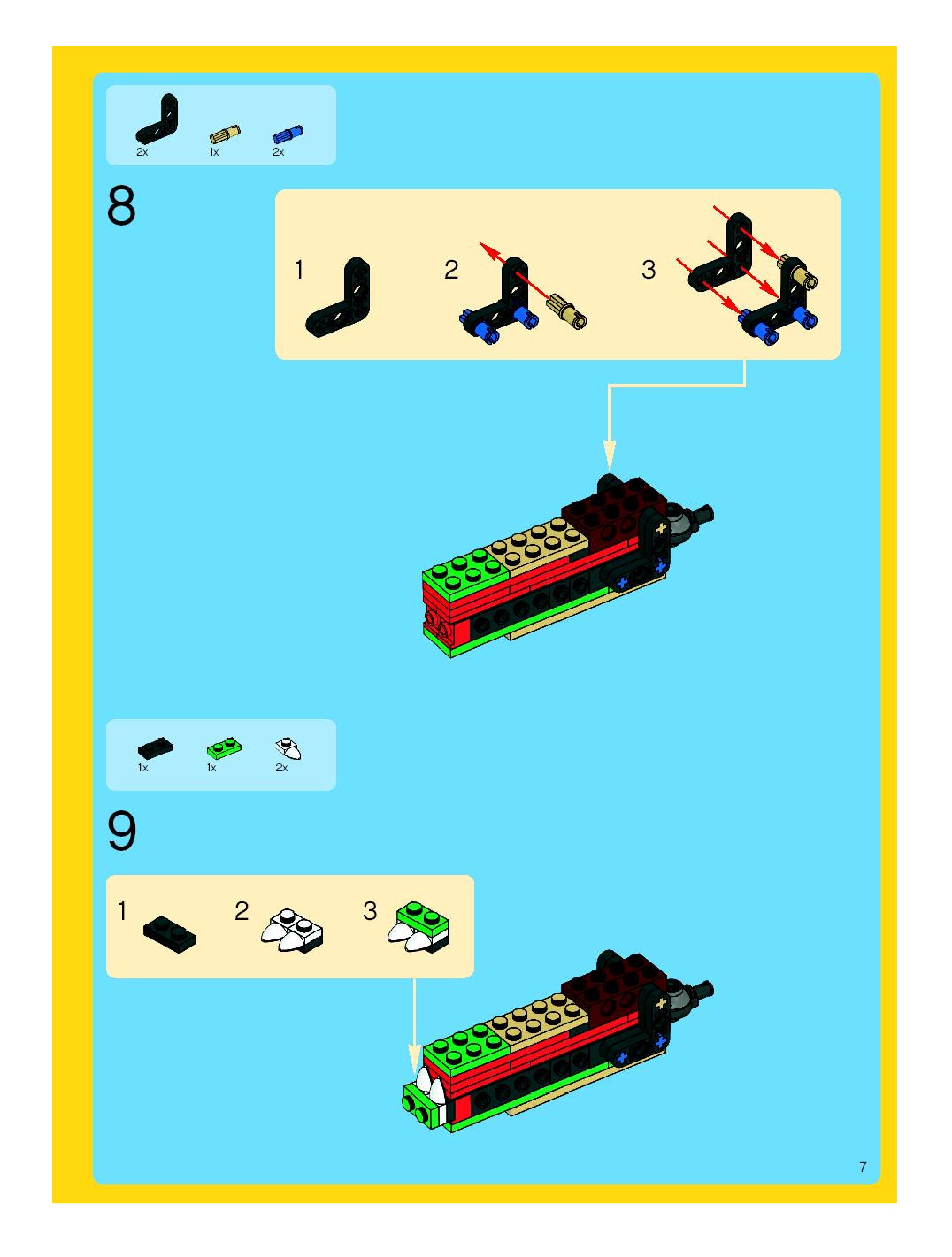 2x 1x 2x

8

1 2 3

1x 1x 2x

9

1 2 3

7