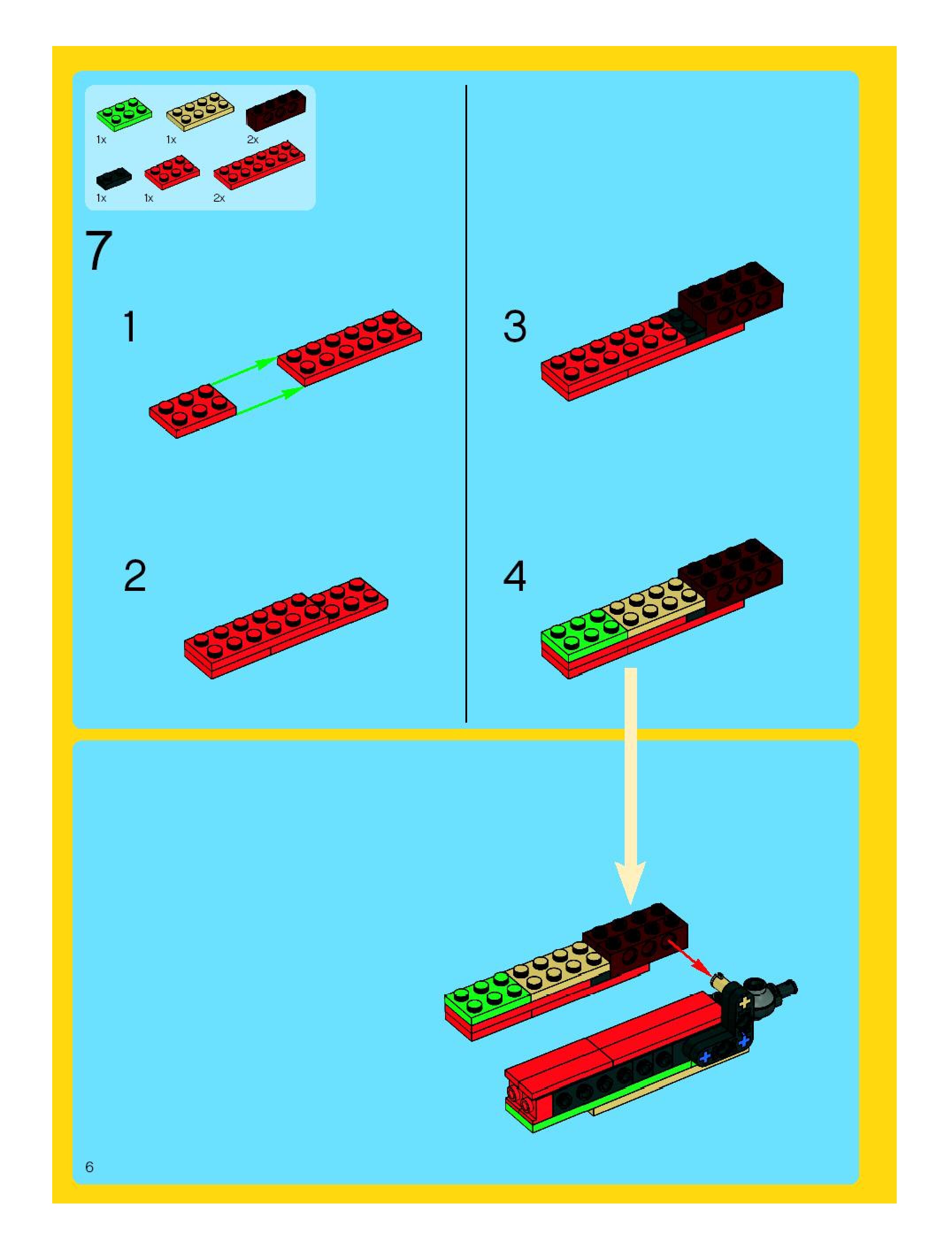 1x 1x 2x

1x 1x 2x

7

1

2

3

4

6