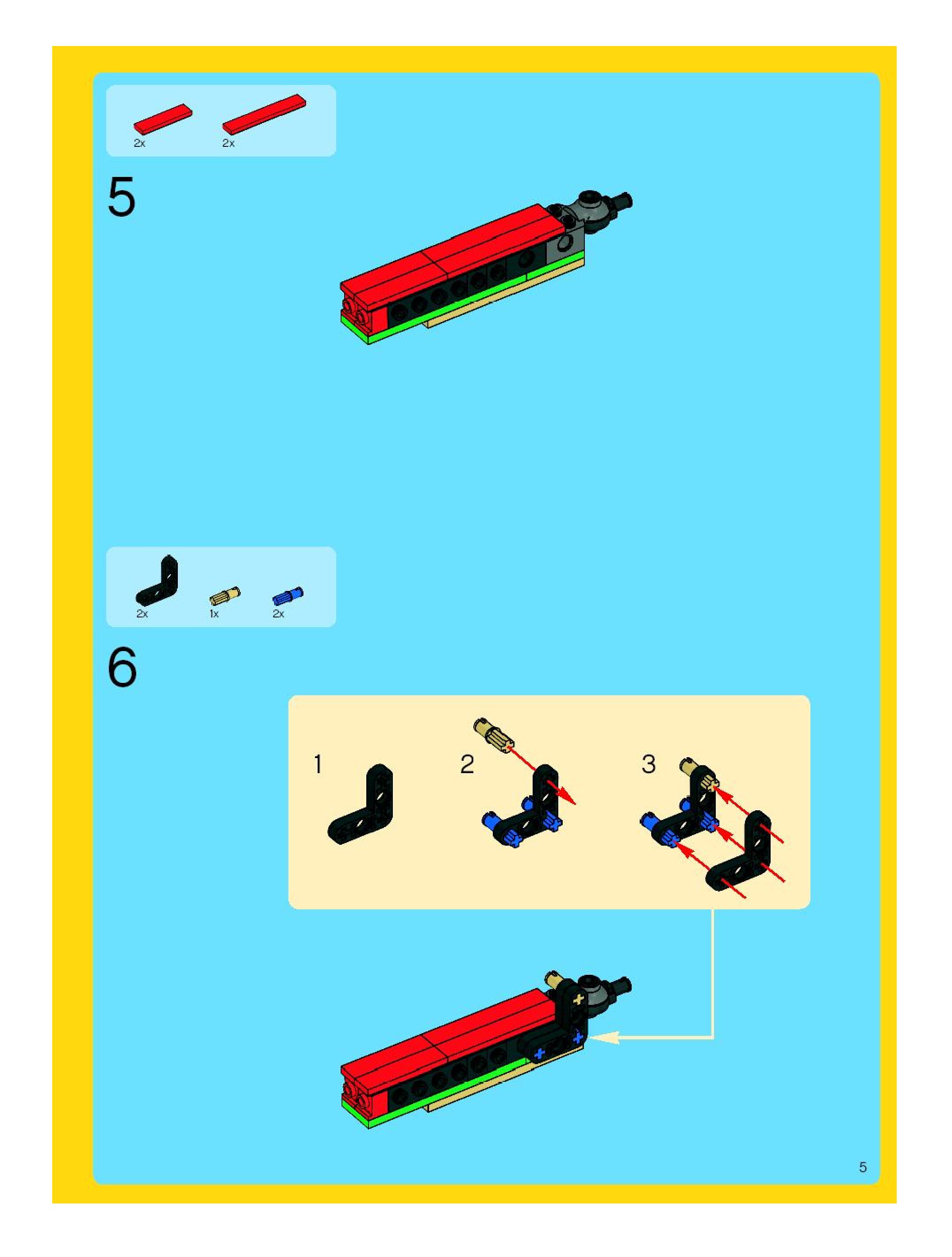 2x 2x

5

2x 1x 2x

6

1

2

3

5