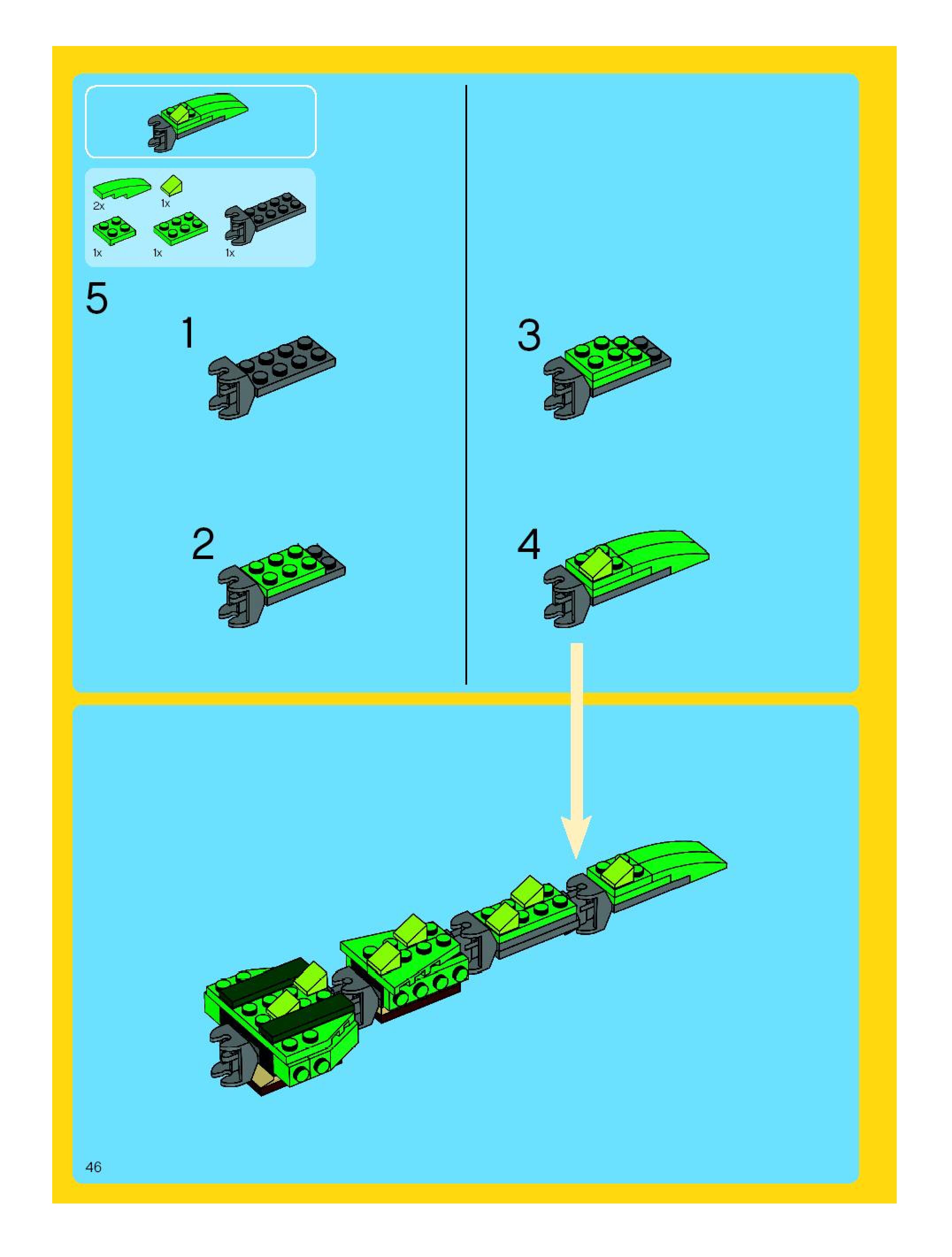 2x
1x
1x
1x
1x

5

1

2

3

4

46