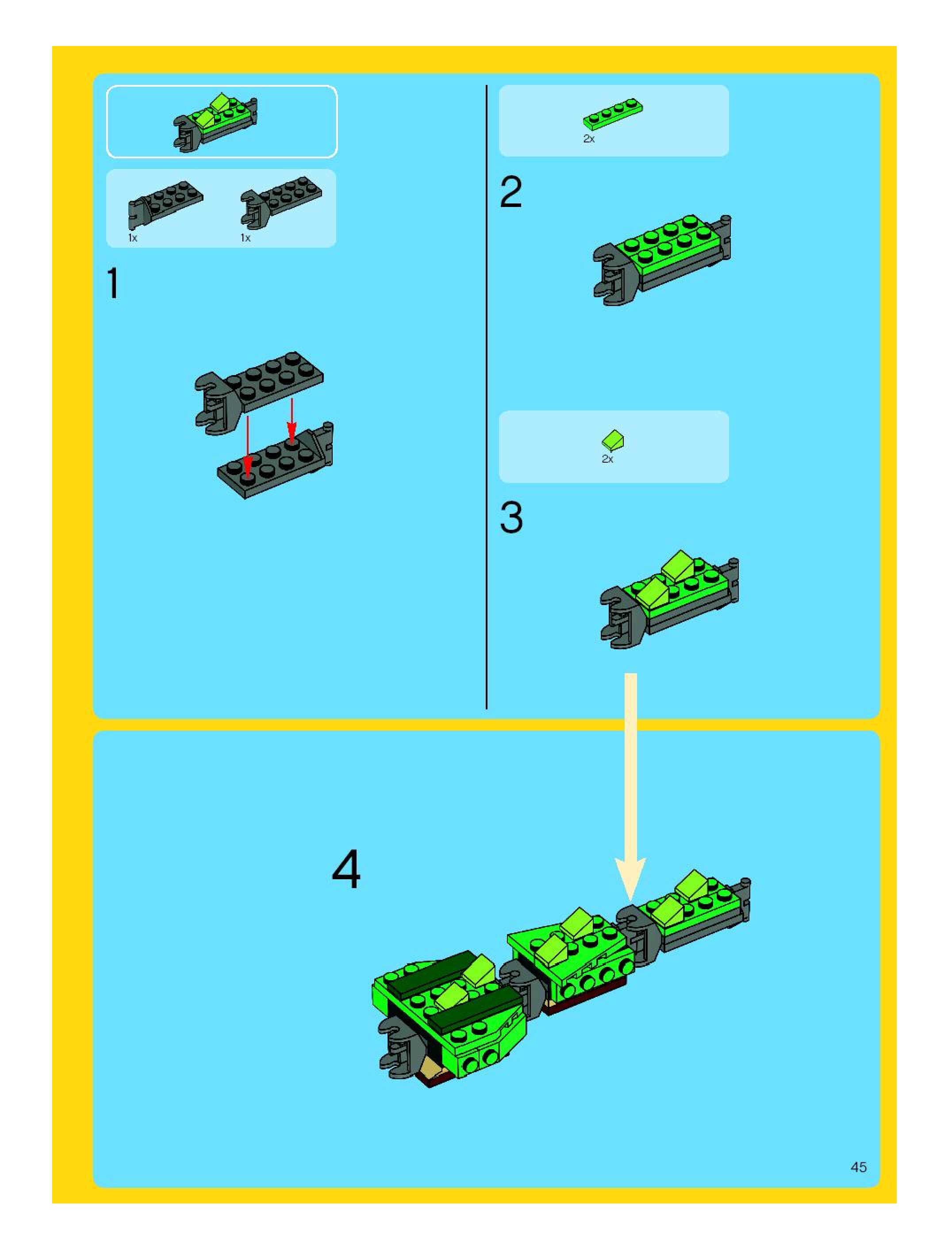 1x

1x

1

2x

2

2x

3

4

45