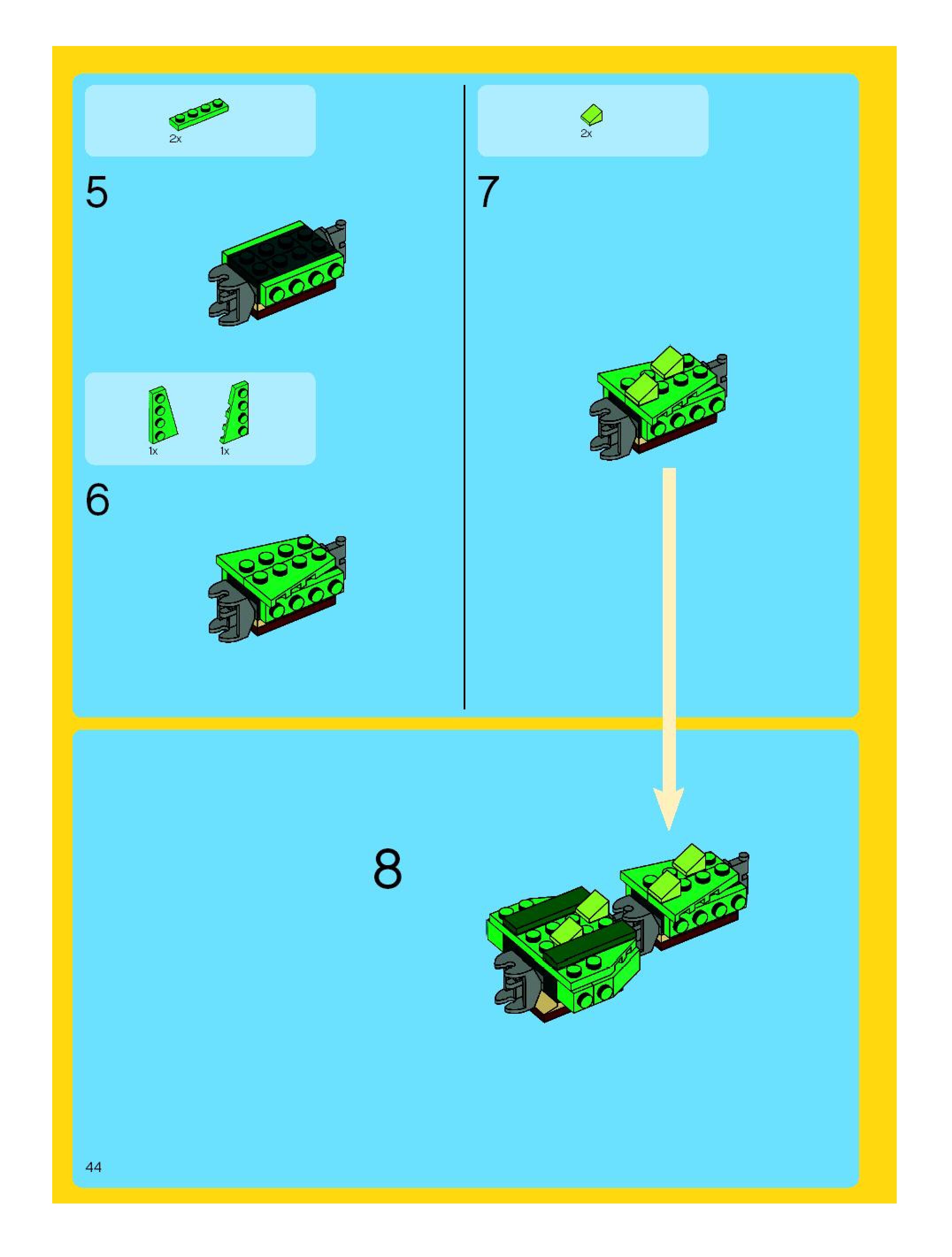 2x

5

1x 1x

6

2x

7

8

44