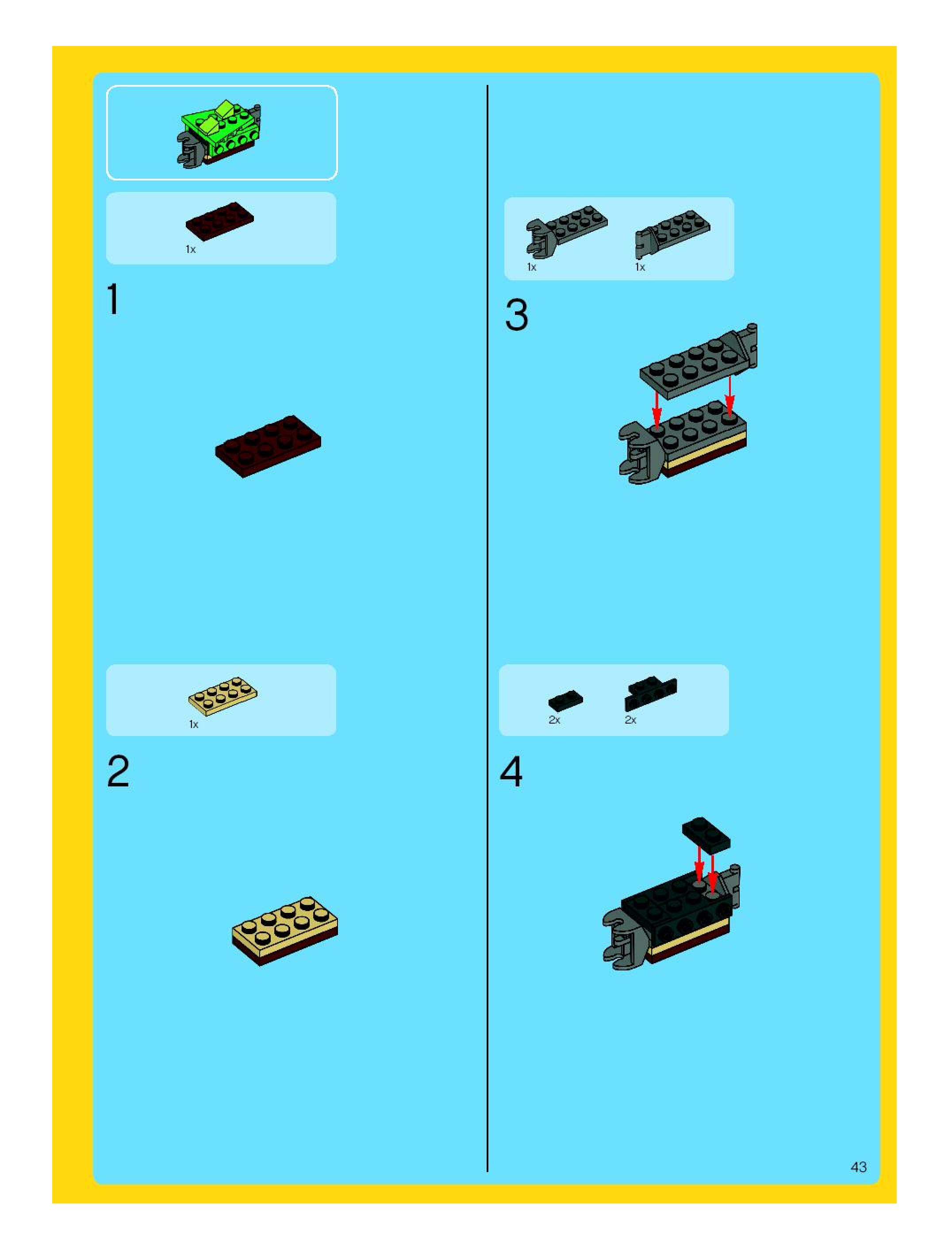 1x

1

1x

2

1x

1x

3

2x

2x

4

43