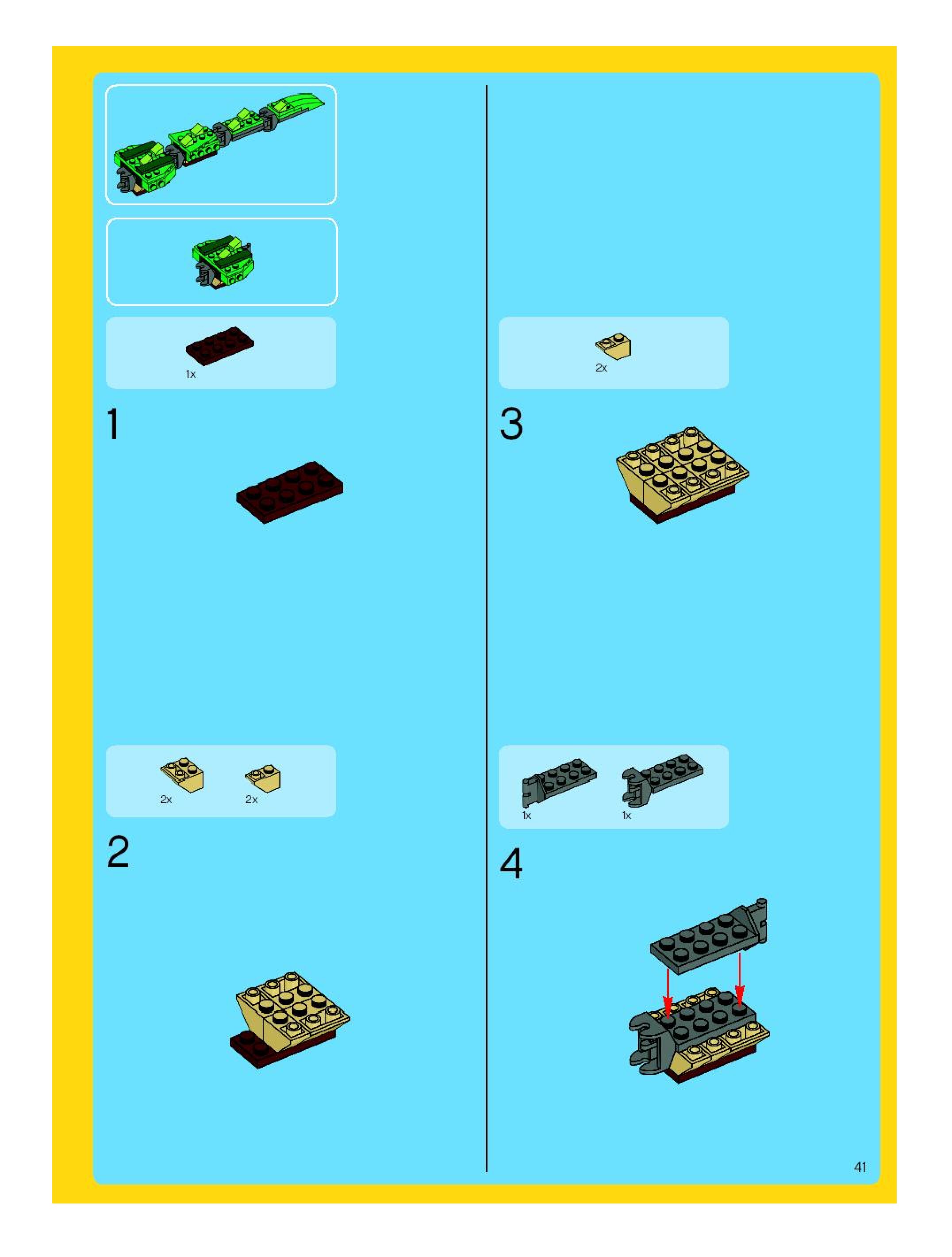 1x

1

2x 2x

2

2x

3

1x 1x

4

41