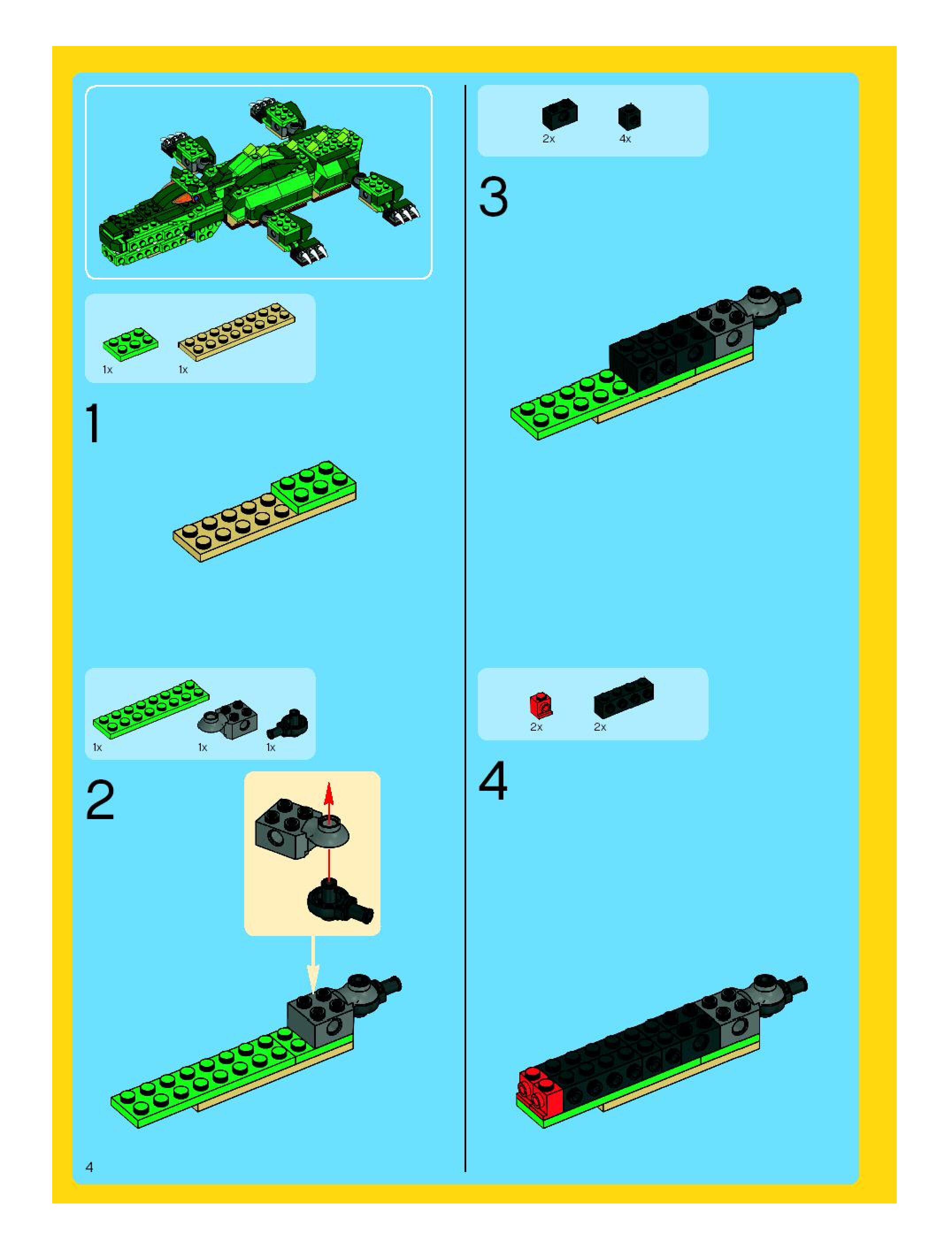 1x 1x

1

1x 1x 1x

2

4

2x 4x

3

2x 2x

4