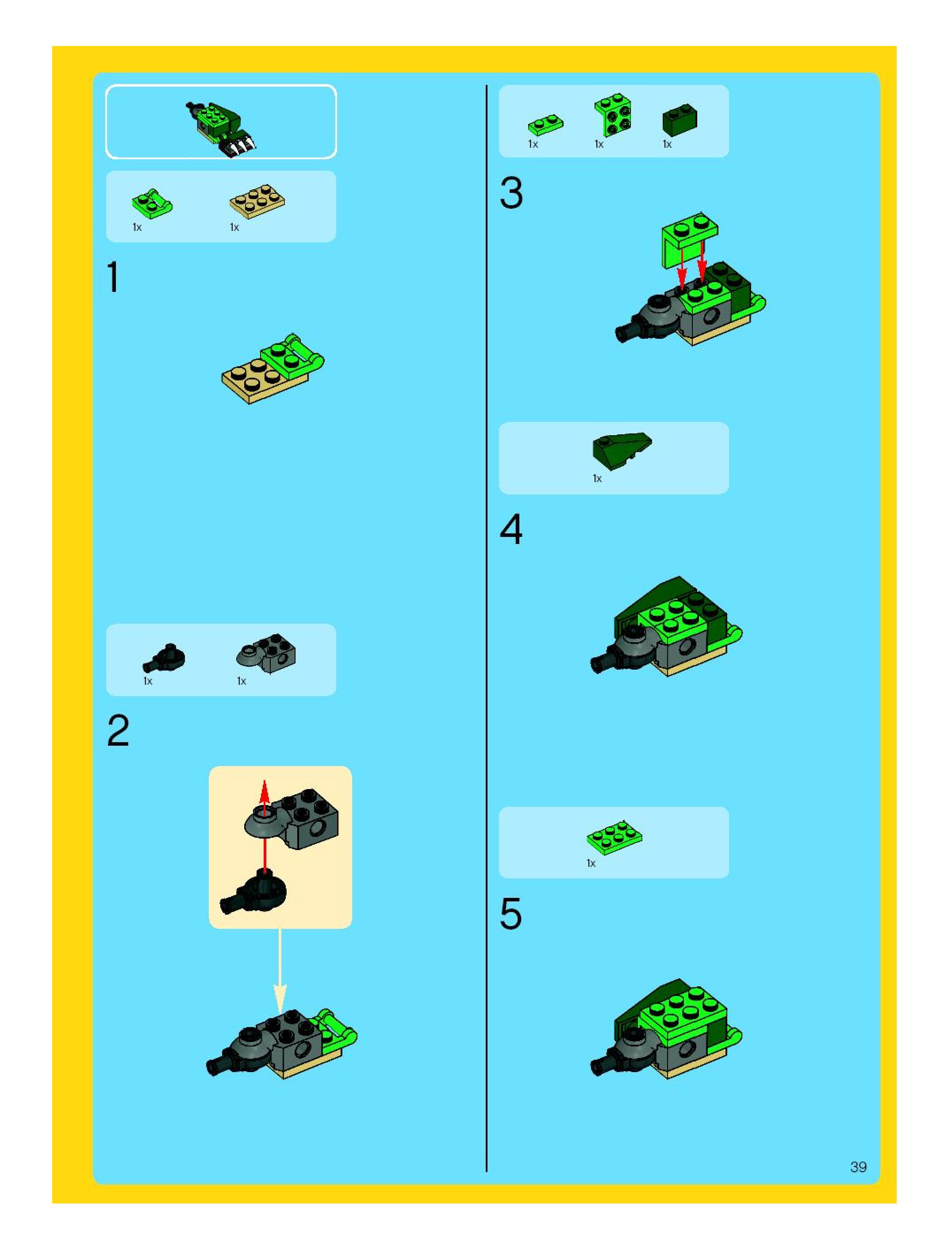 1x 1x

1

1x 1x

2

1x 1x 1x

3

1x

4

1x

5

39