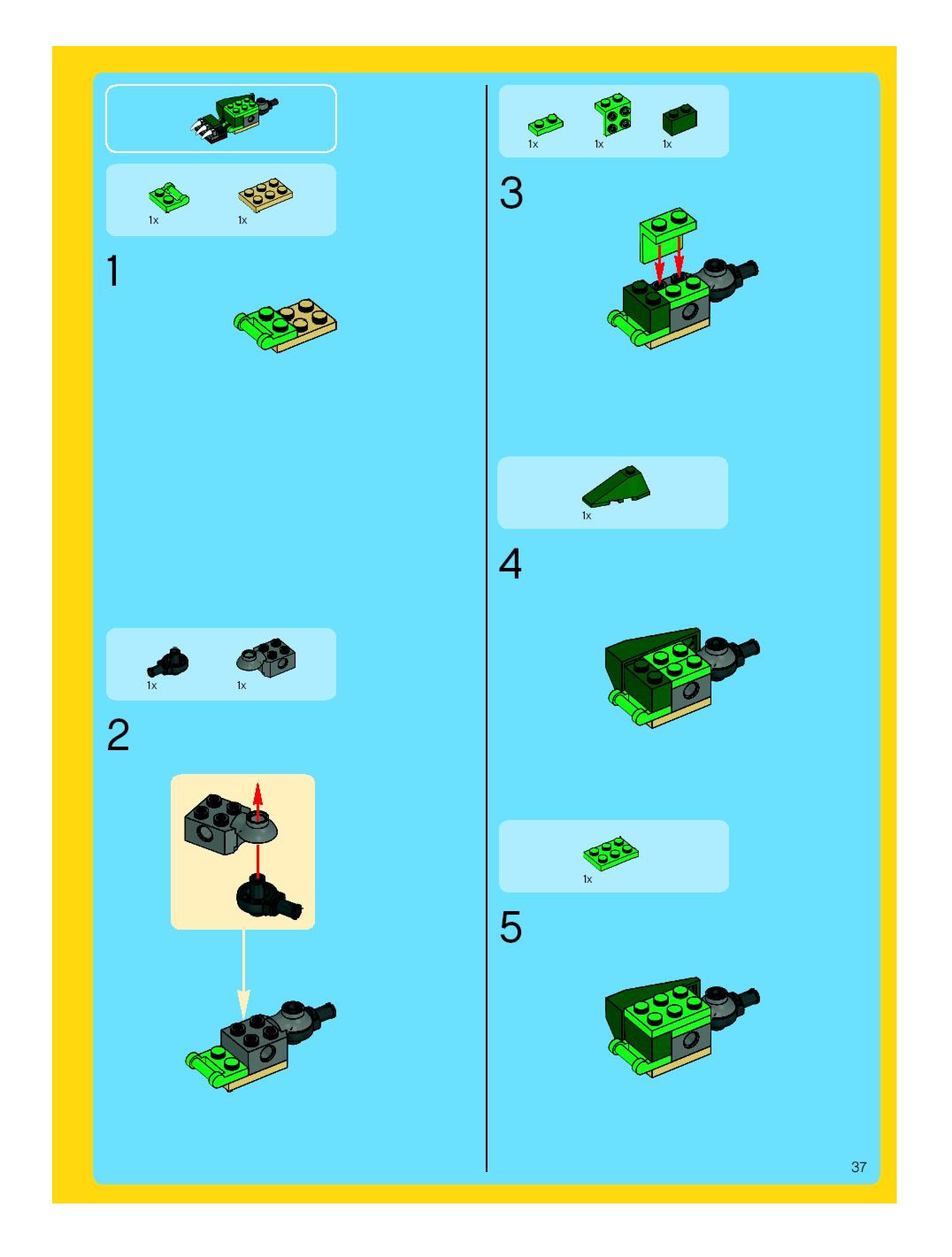 1x 1x

1

1x 1x

2

1x 1x 1x

3

1x

4

1x

5

37