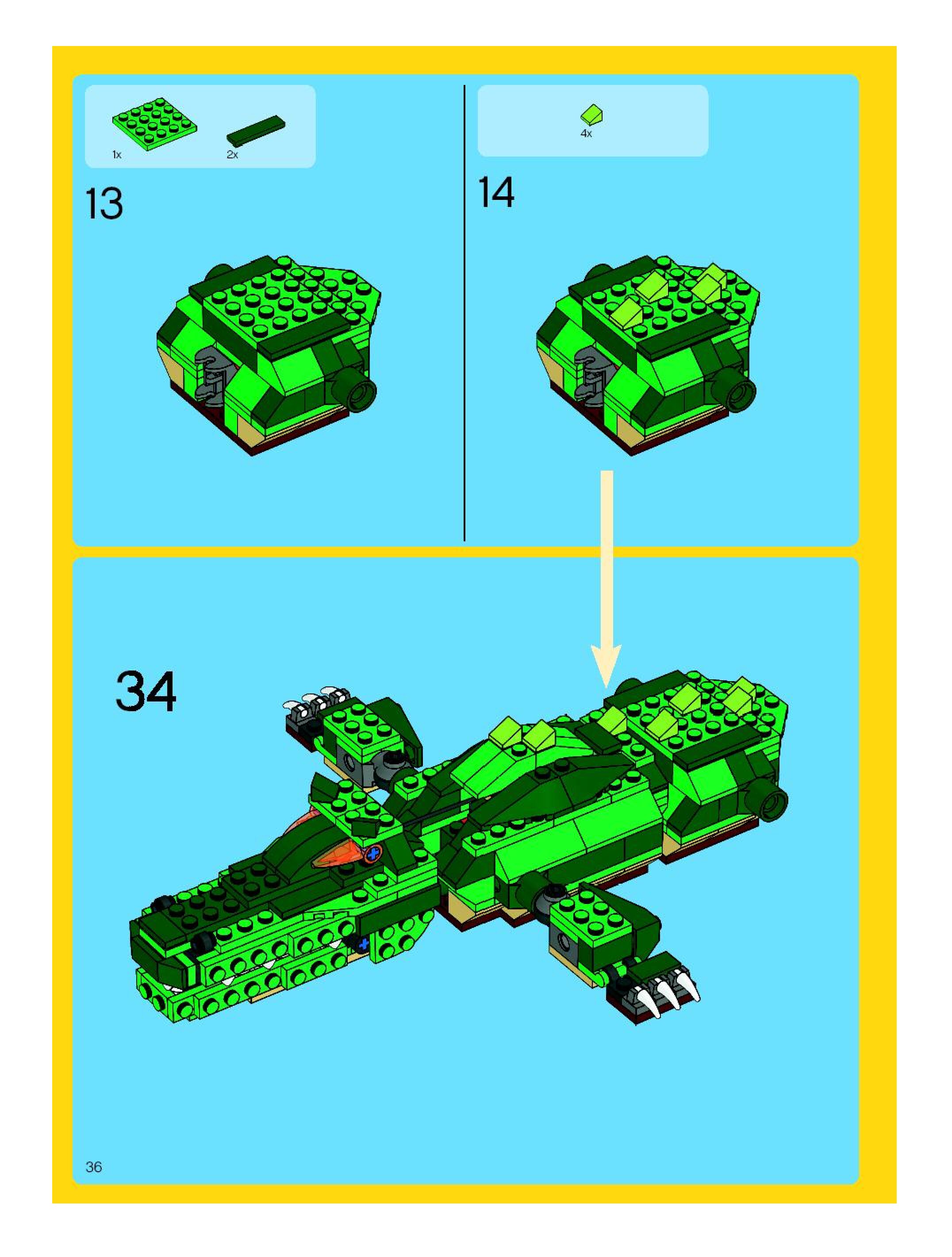 1x

2x

13

4x

14

34

36