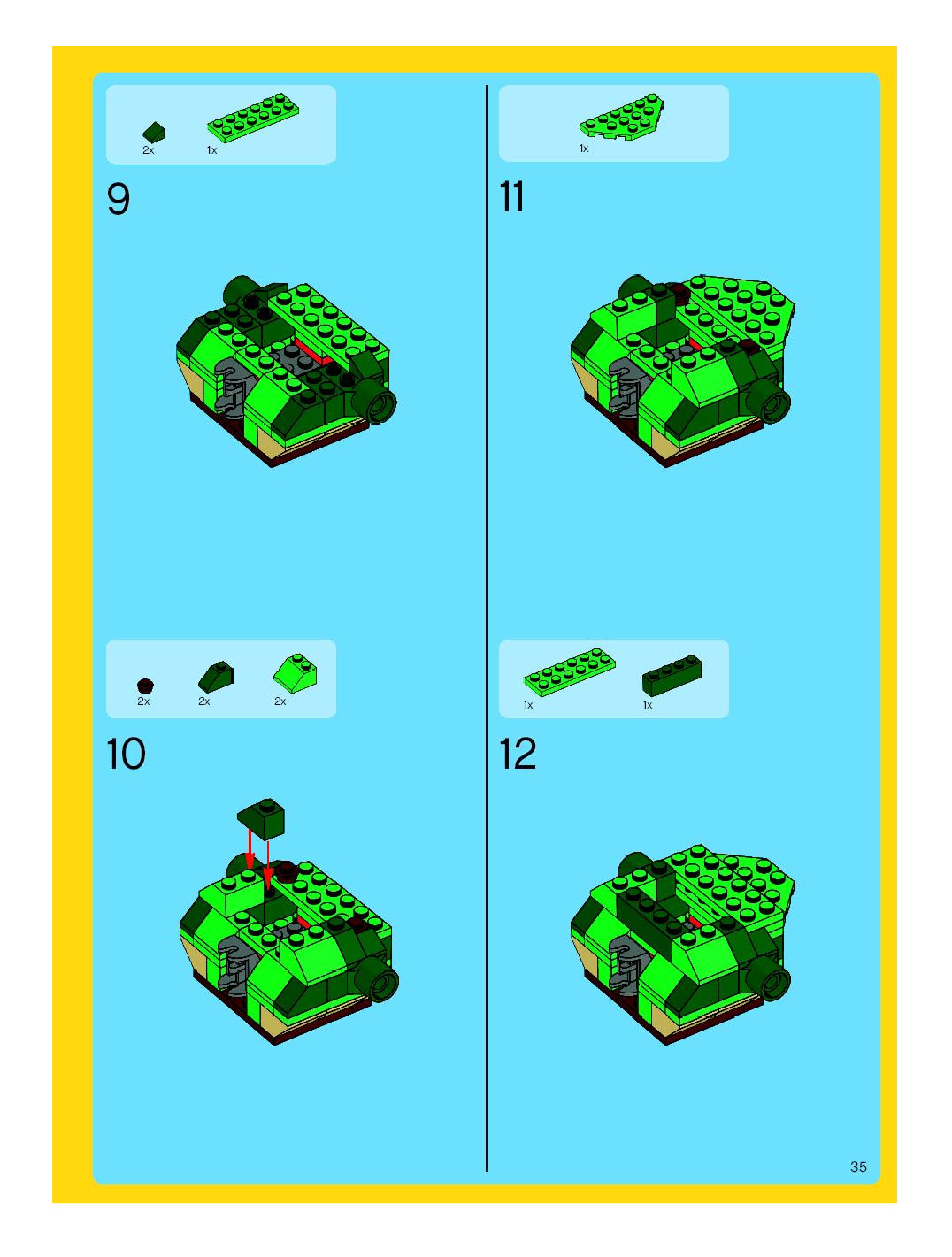 2x 1x

9

2x 2x 2x

10

1x

11

1x 1x

12

35