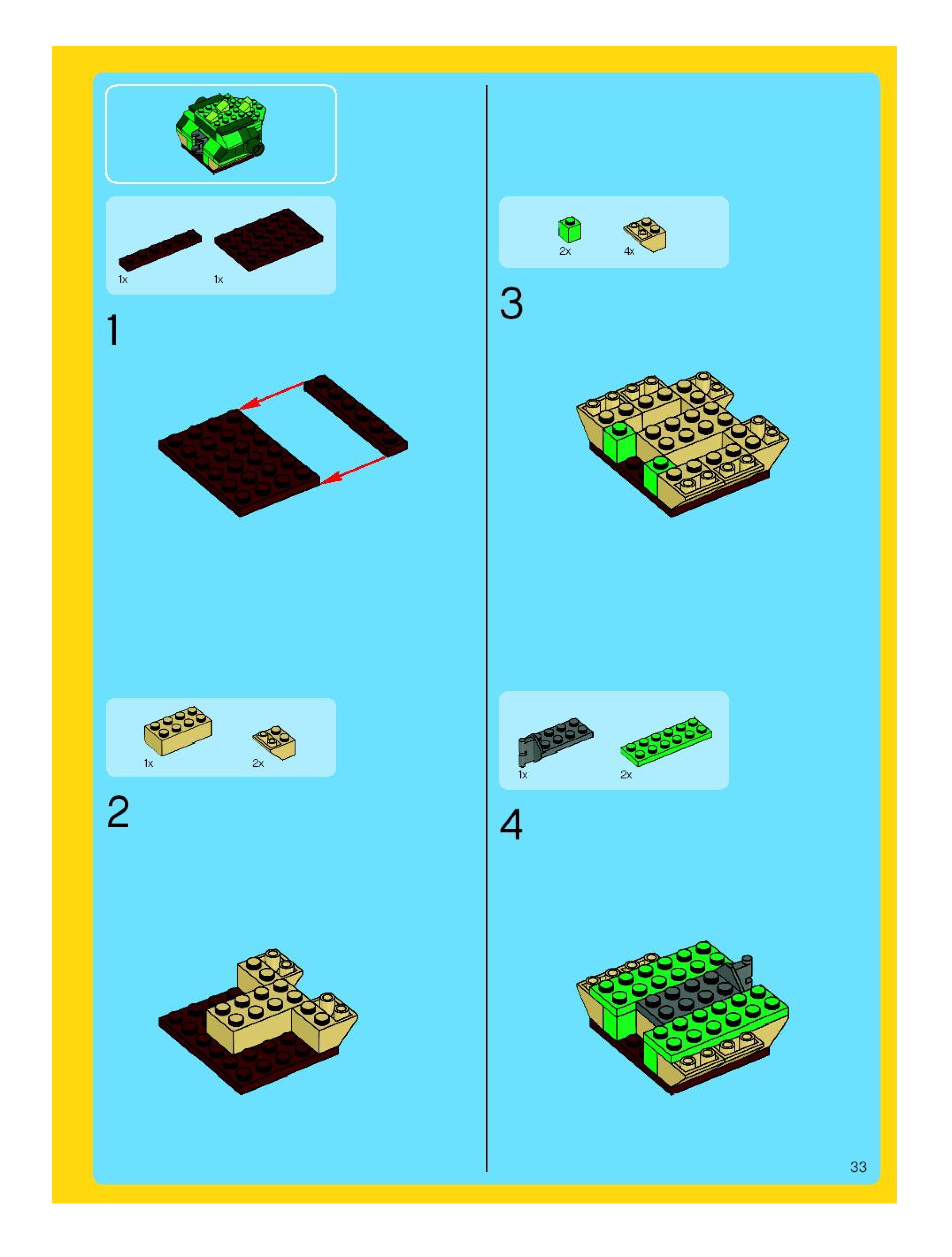 1x 1x

1

1x 2x

2

2x 4x

3

1x 2x

4

33