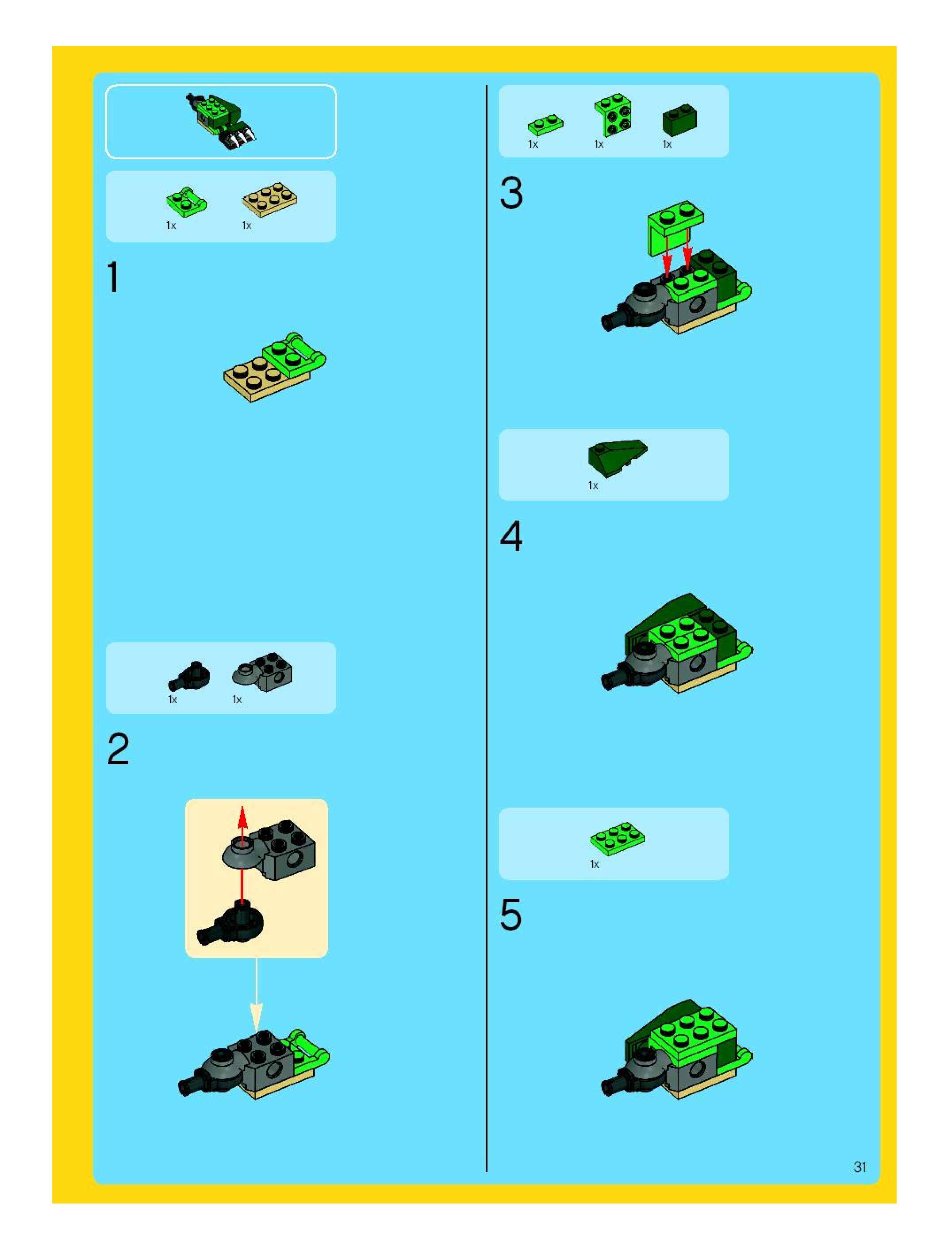 1x 1x

1

1x 1x

2

1x 1x 1x

3

1x

4

1x

5

31