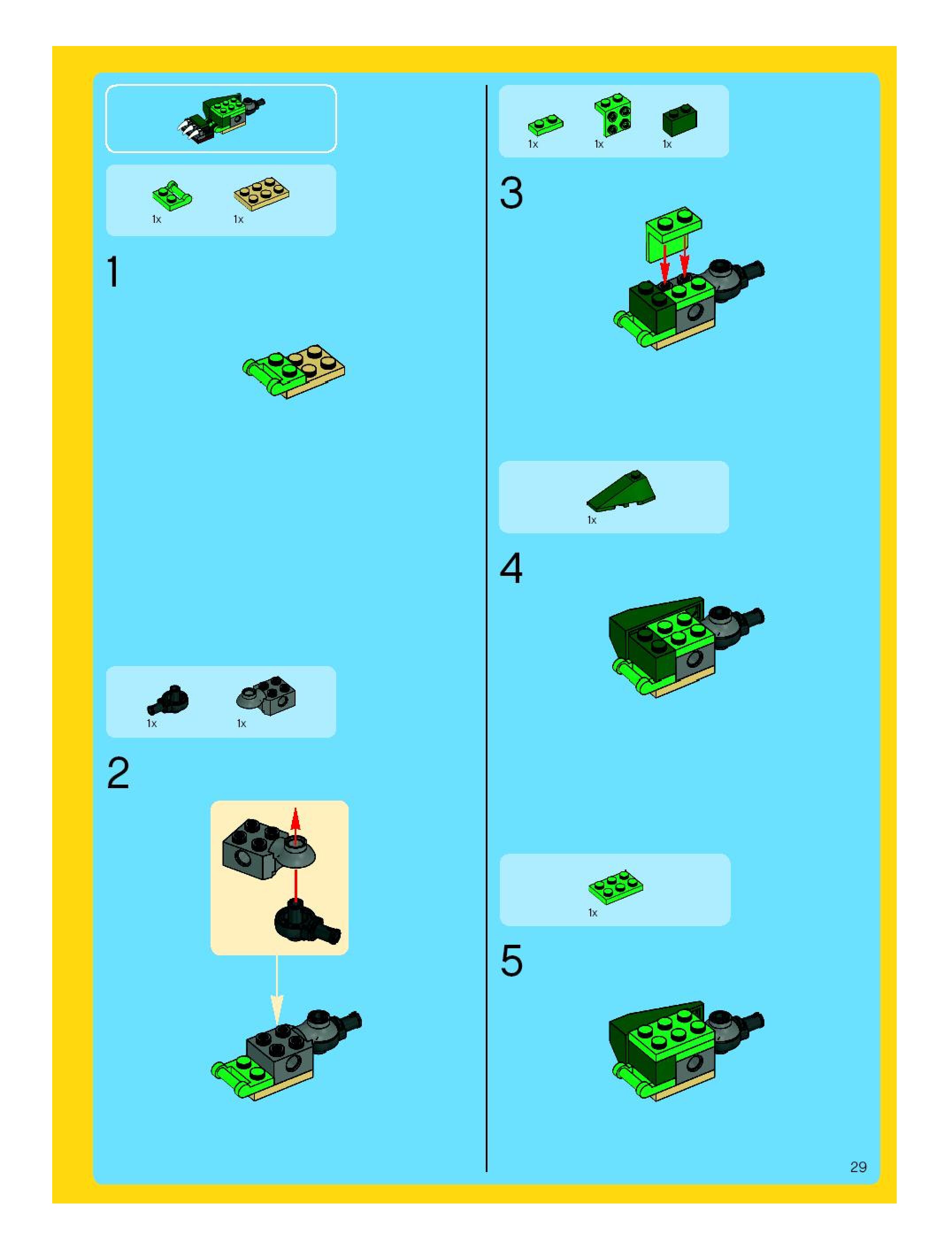 1x 1x

1

1x 1x

2

1x 1x 1x

3

1x

4

1x

5

29