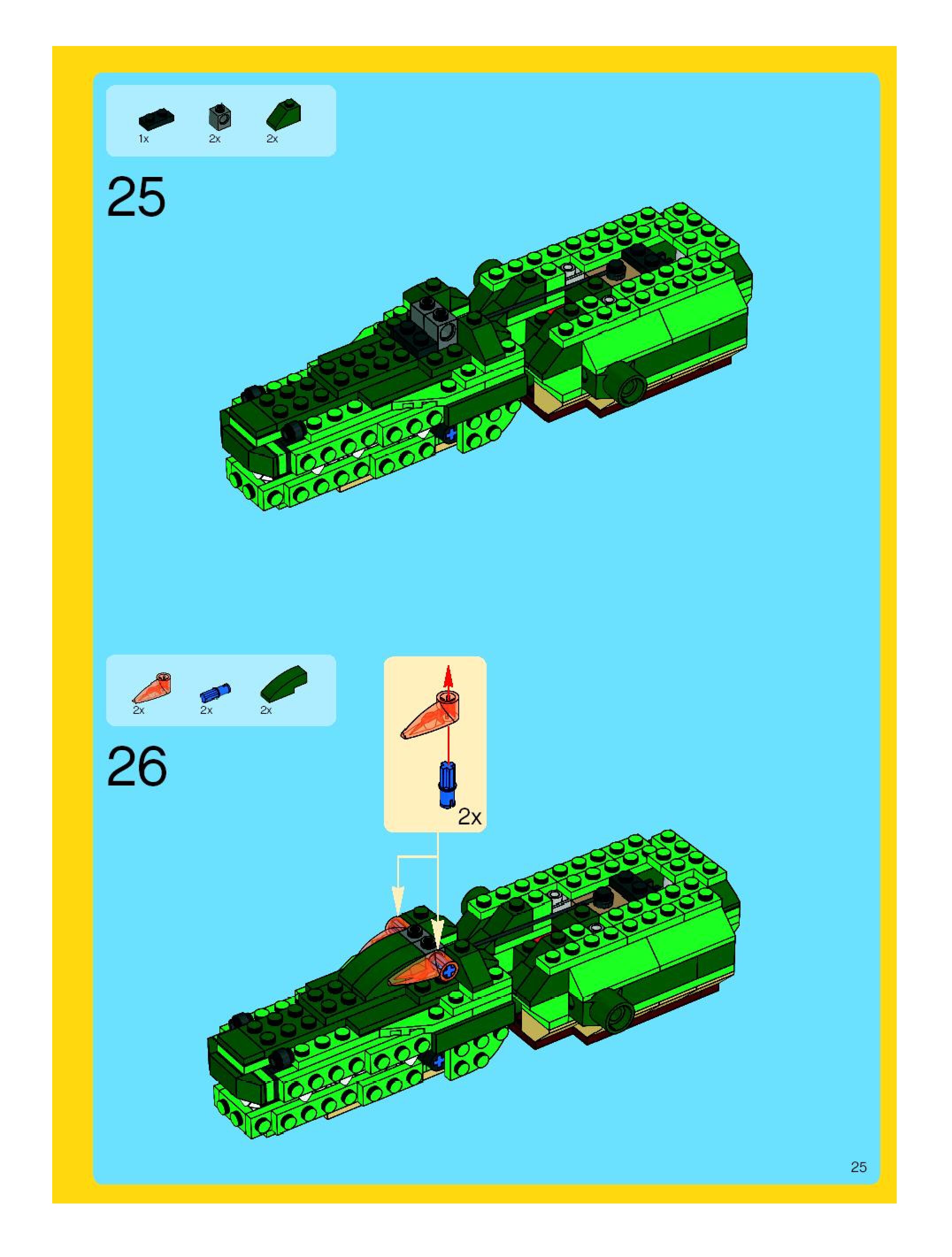 1x 2x 2x

25

2x 2x 2x

26

2x

25