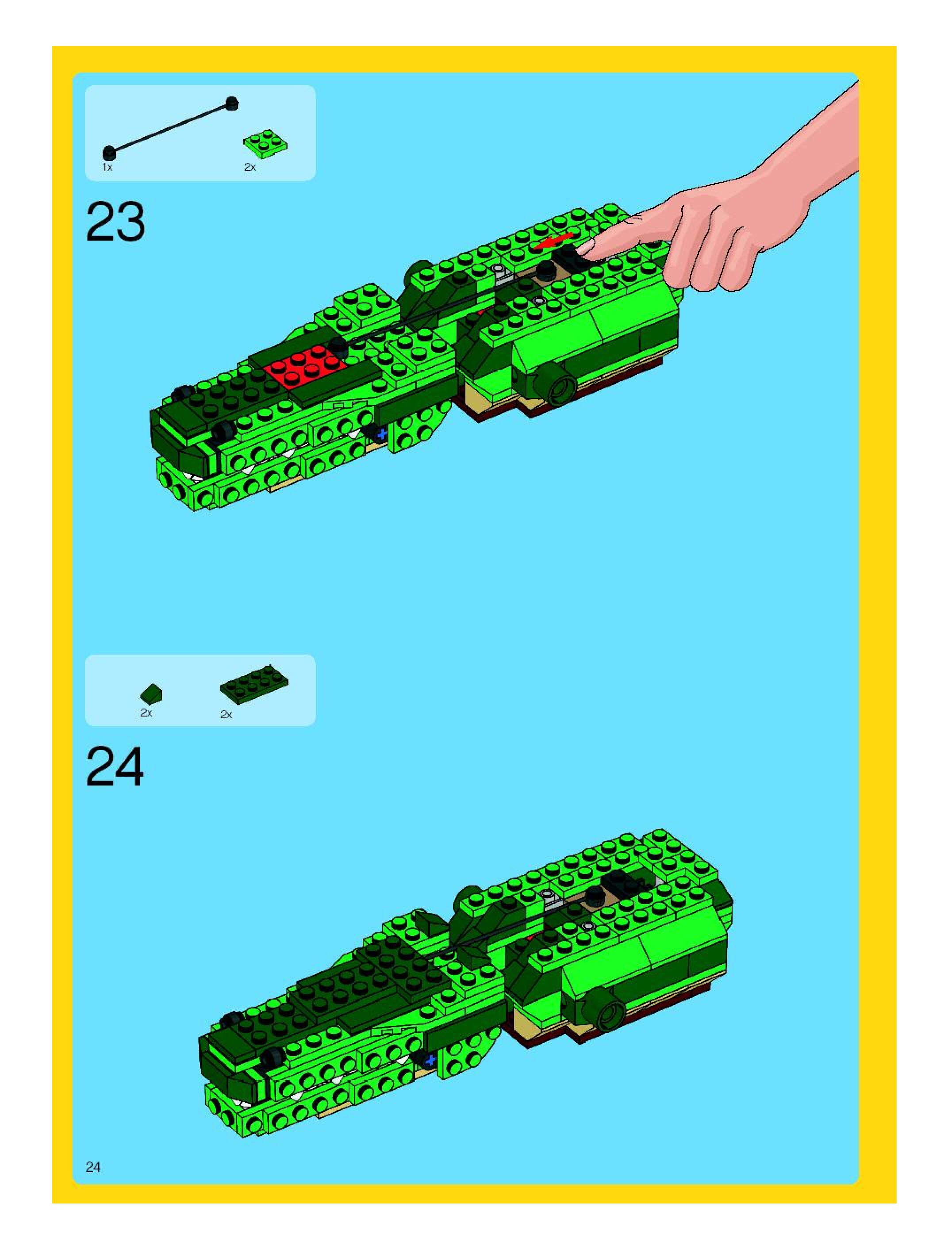 1x

2x

23

2x

2x

24

24