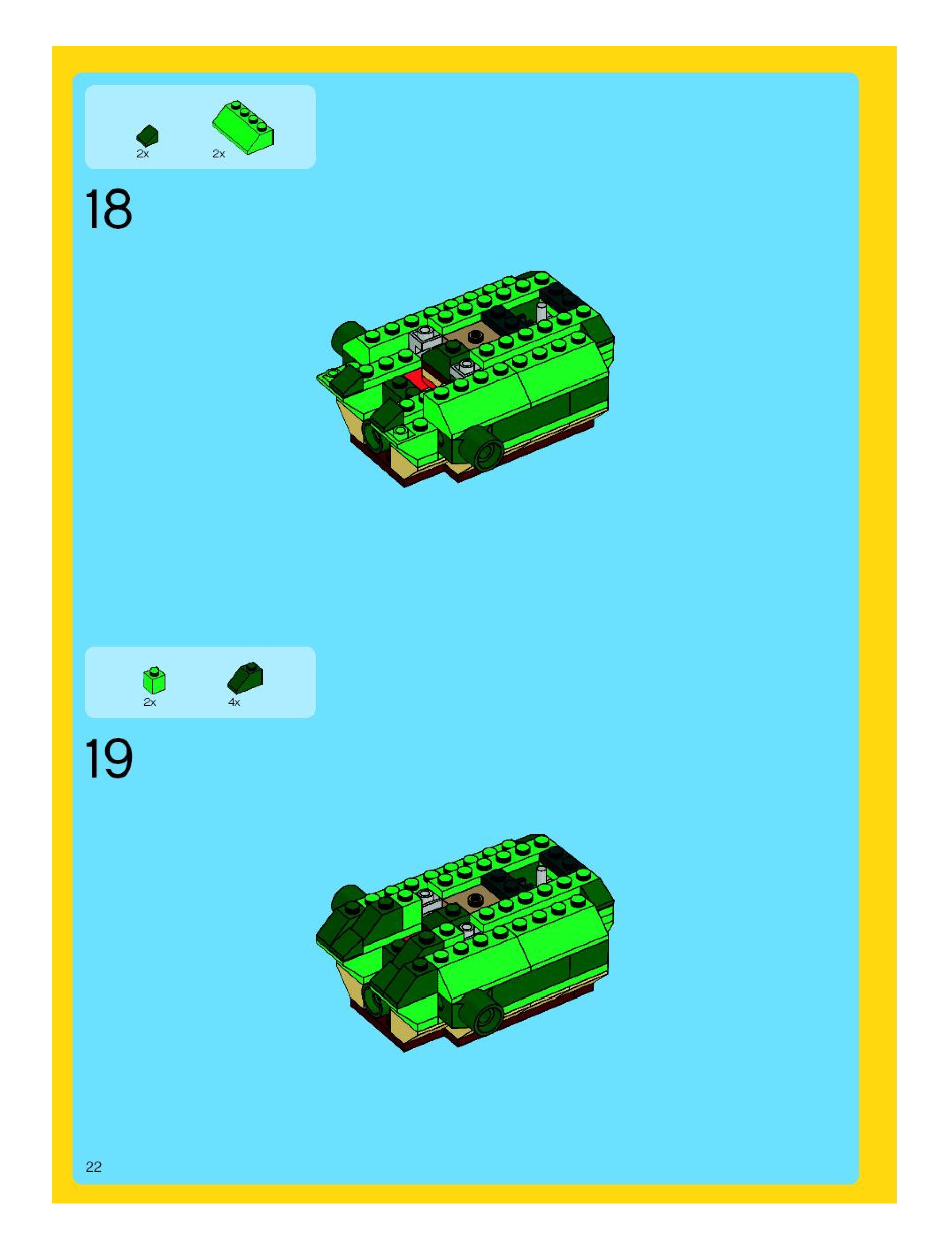 2x 2x

18

2x 4x

19

22