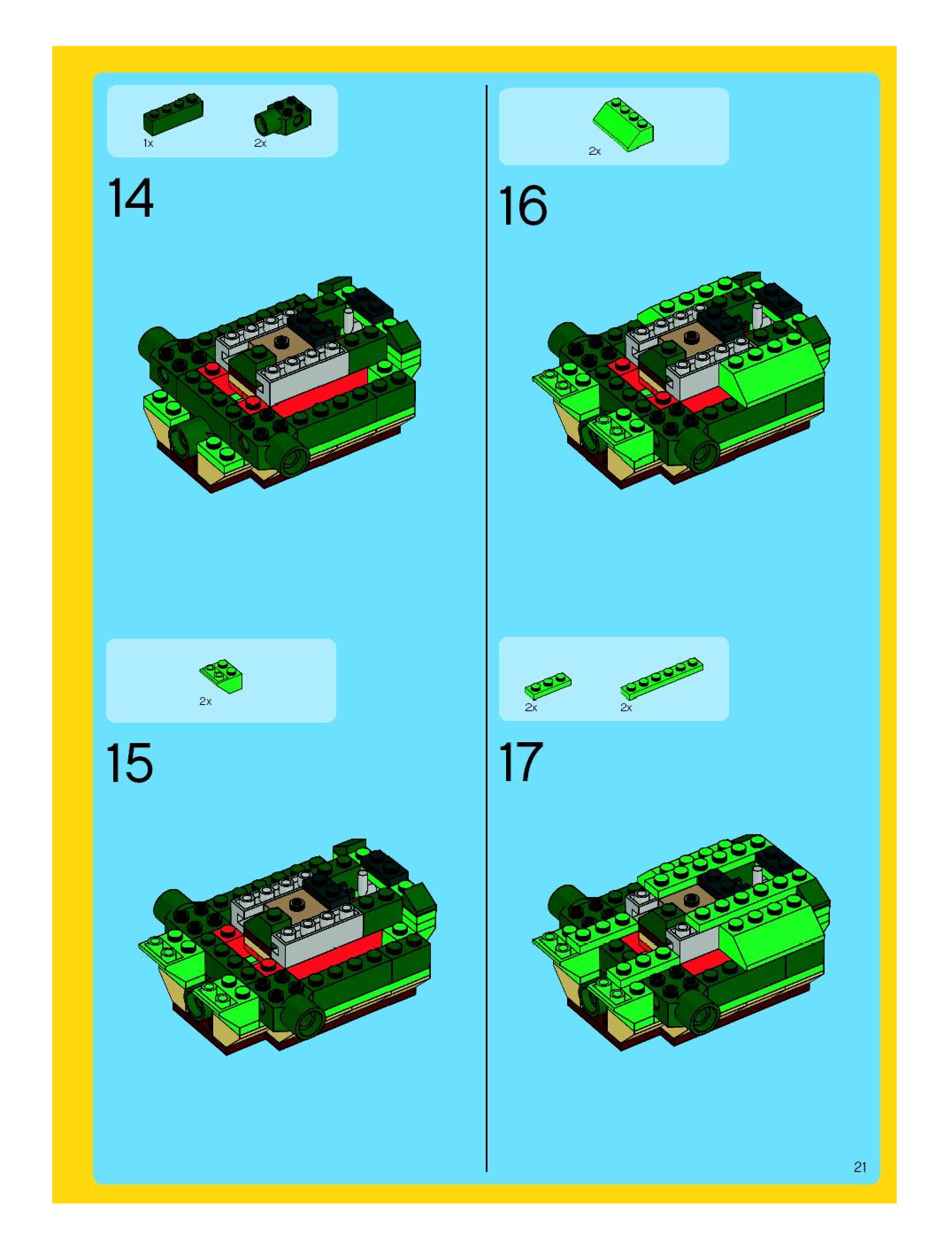 1x
2x

14

2x

15

2x

16

2x
2x

17

21