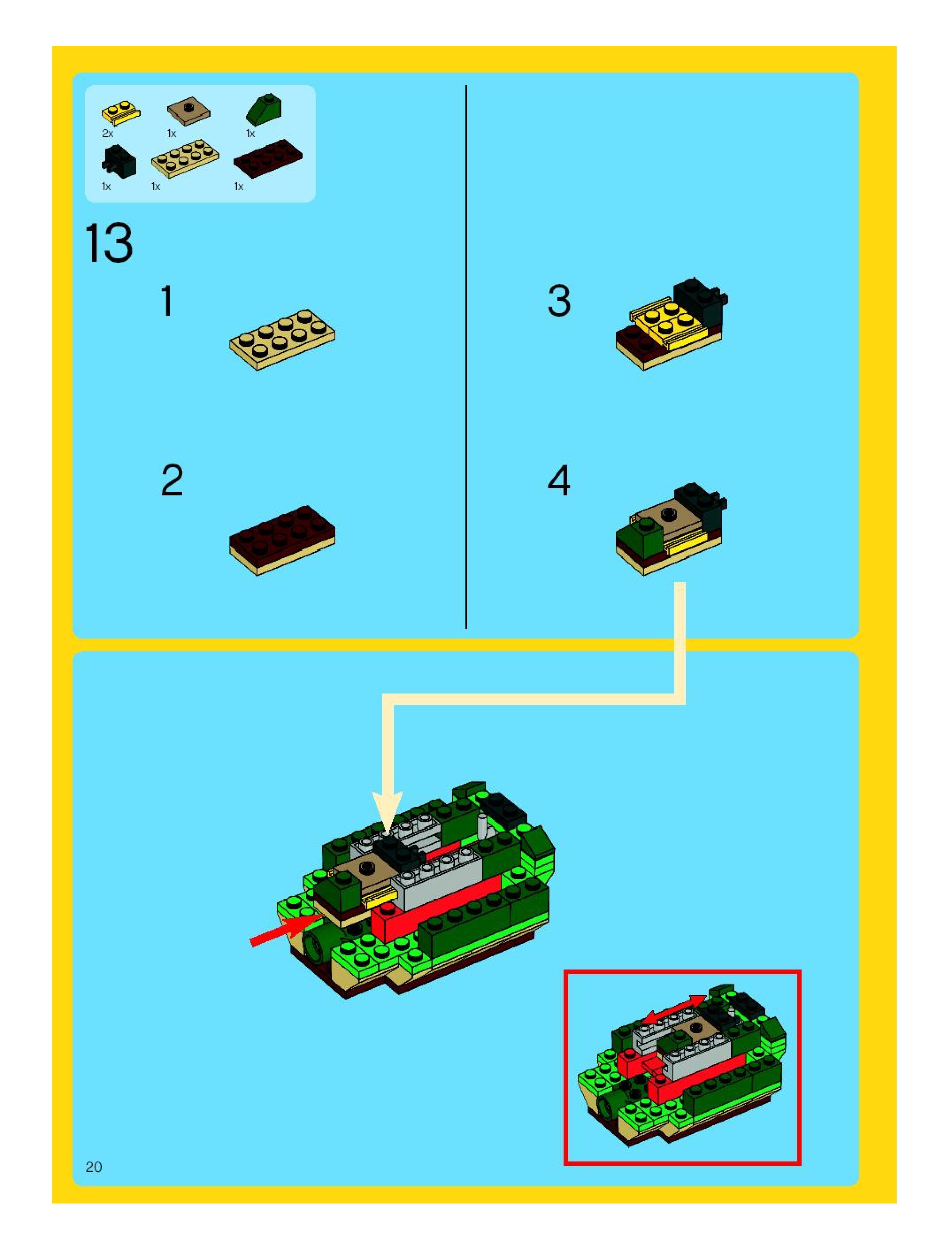 2x 1x 1x
1x 1x 1x

13

1

2

3

4

20