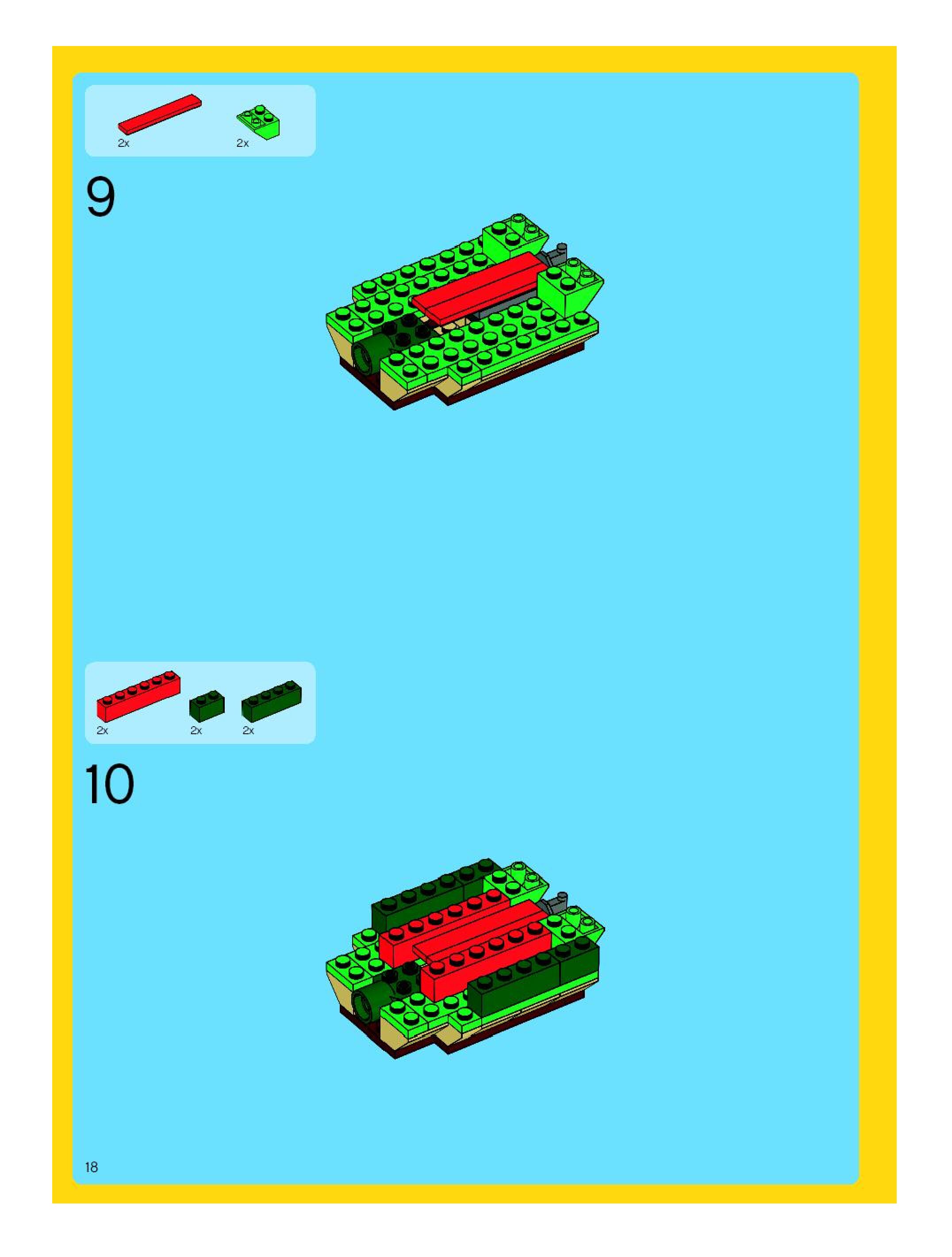 2x 2x

9

2x 2x 2x

10

18