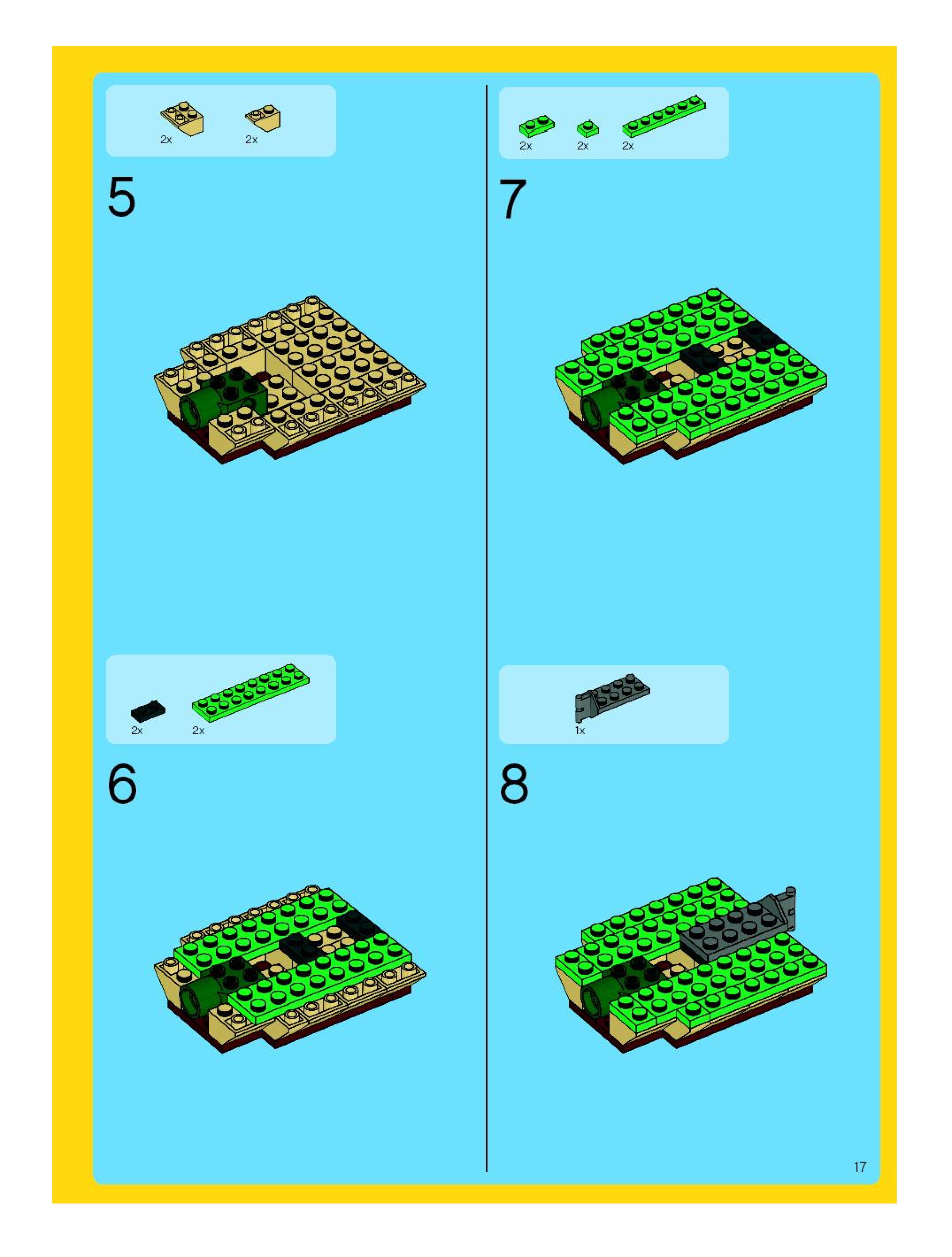 2x 2x

5

2x 2x

6

2x 2x 2x

7

1x

8

17