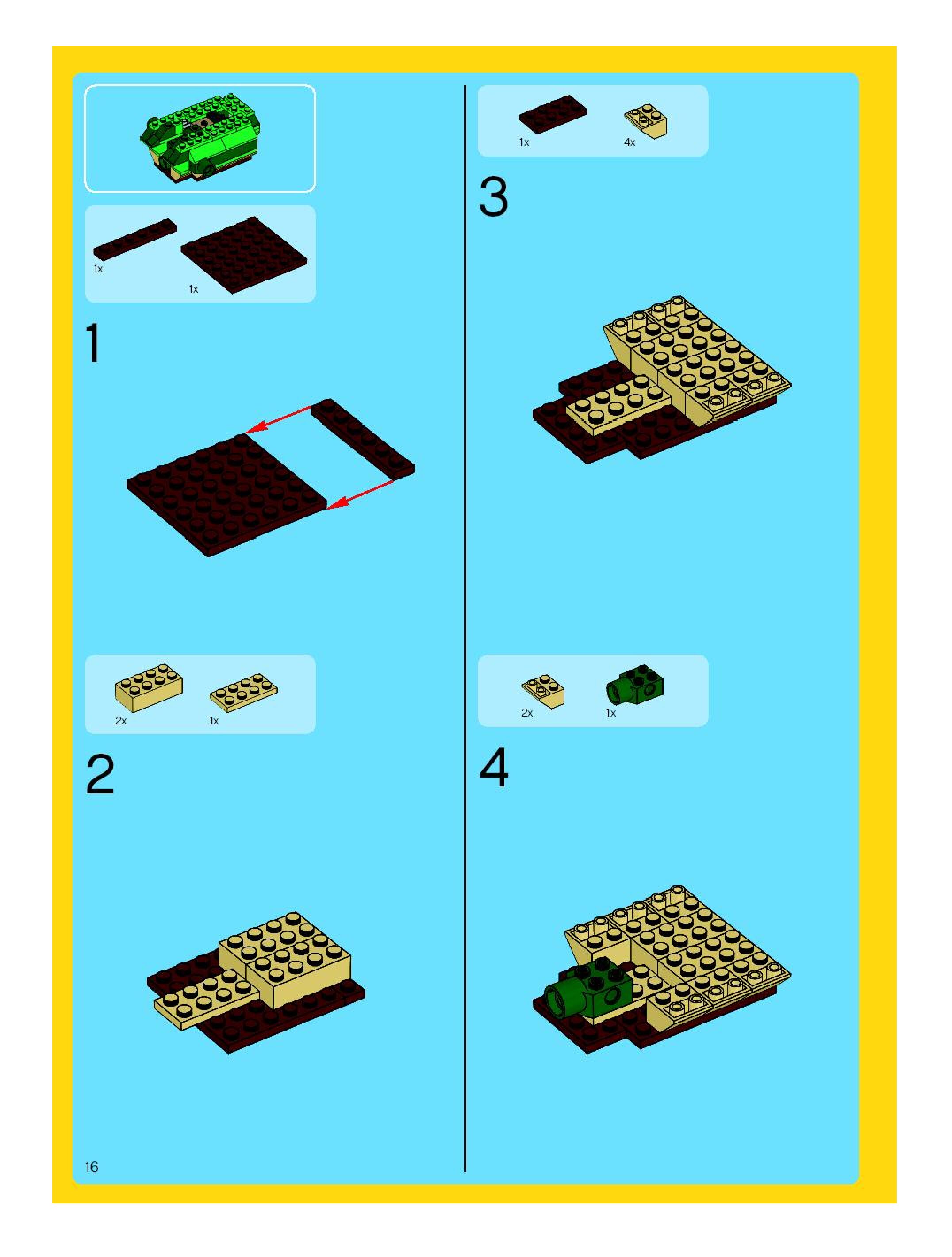 1x

1x

1

2x

1x

2

1x

4x

3

2x

1x

4

16