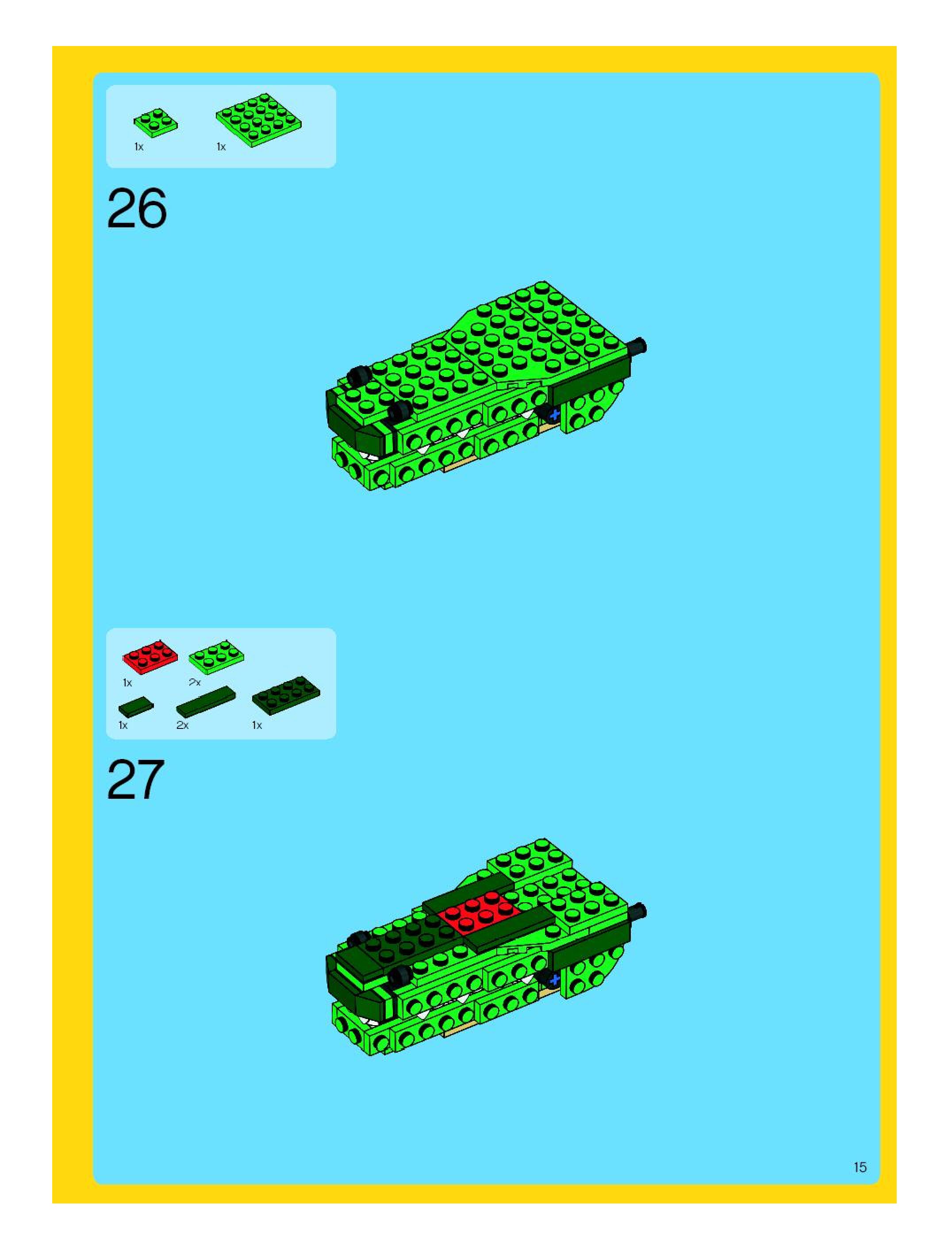 1x 1x

26

1x 2x

1x 2x 1x

27

15