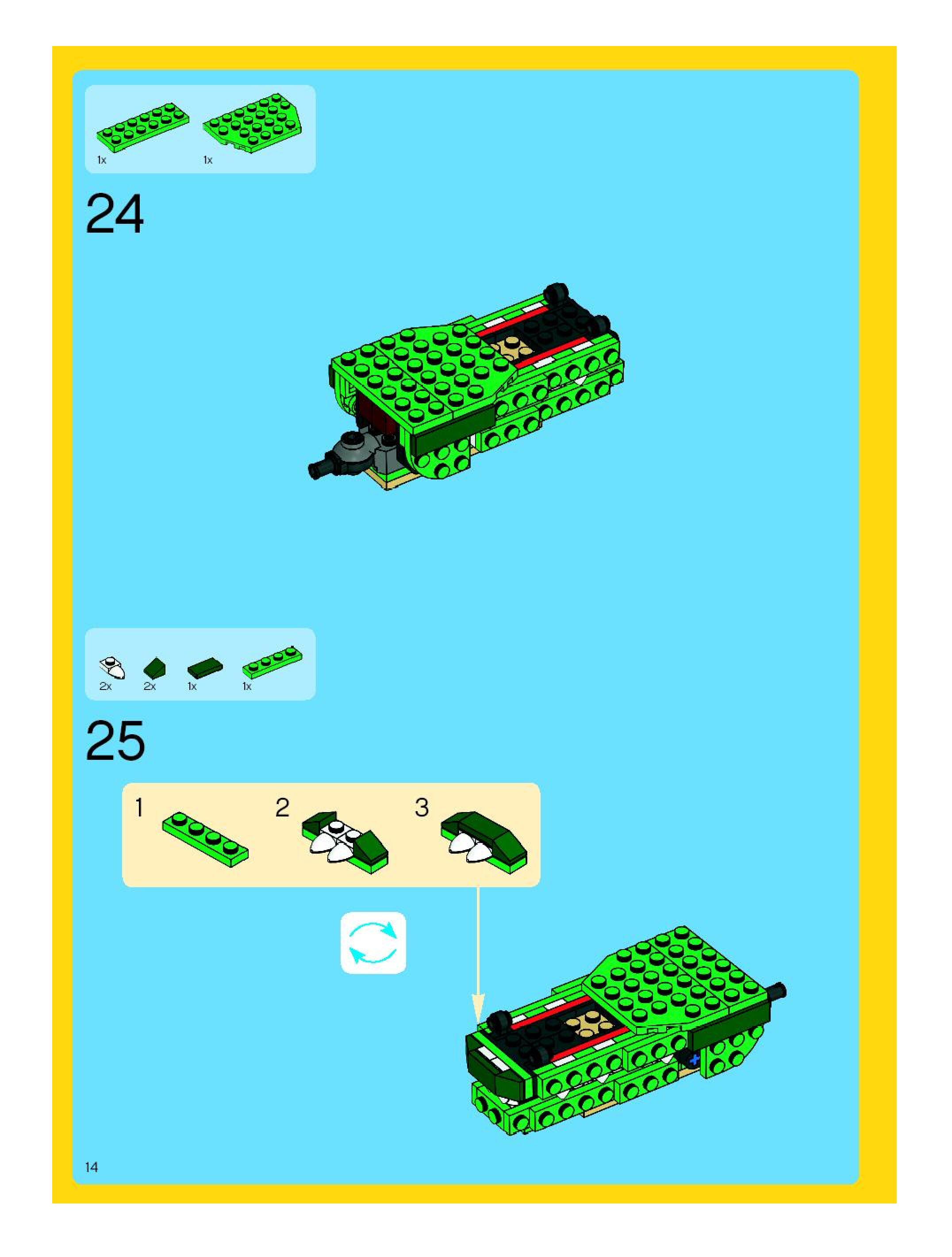 1x 1x

24

2x 2x 1x 1x

25

1

2

3

14